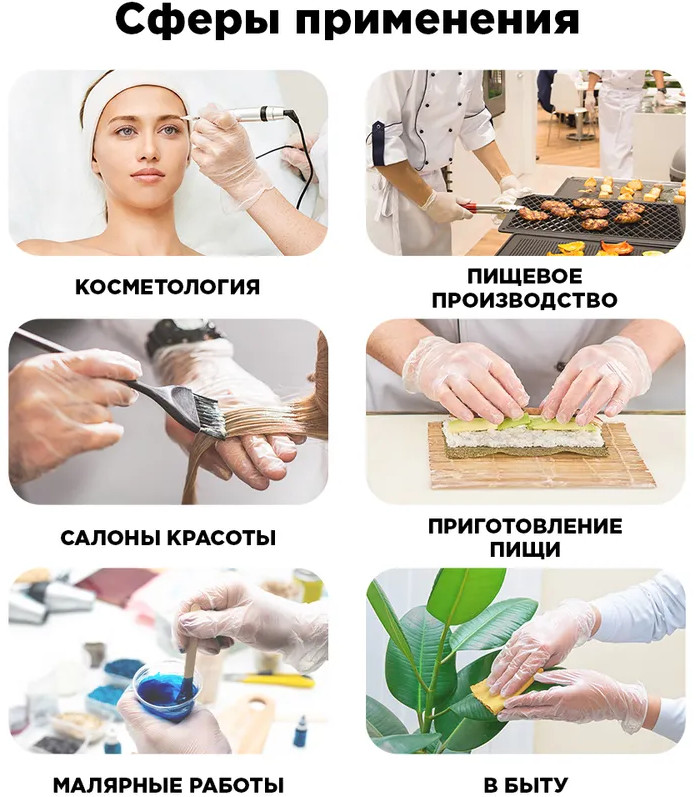 Сферы применения

КОСМЕТОЛОГИЯ

ПИЩЕВОЕ ПРОИЗВОДСТВО

САЛОНЫ КРАСОТЫ

ПРИГОТОВЛЕНИЕ ПИЩИ

МАЛЯРНЫЕ РАБОТЫ

В БЫТУ