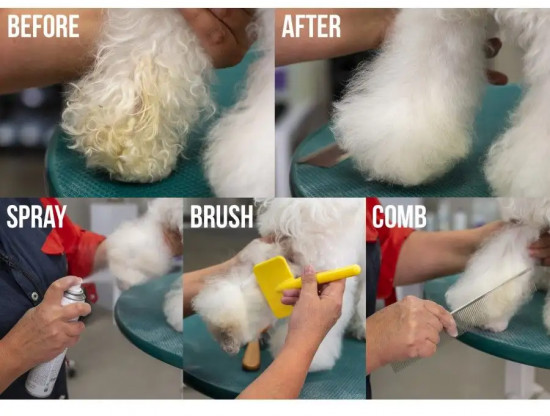 BEFORE

AFTER

SPRAY

BRUSH

COMB