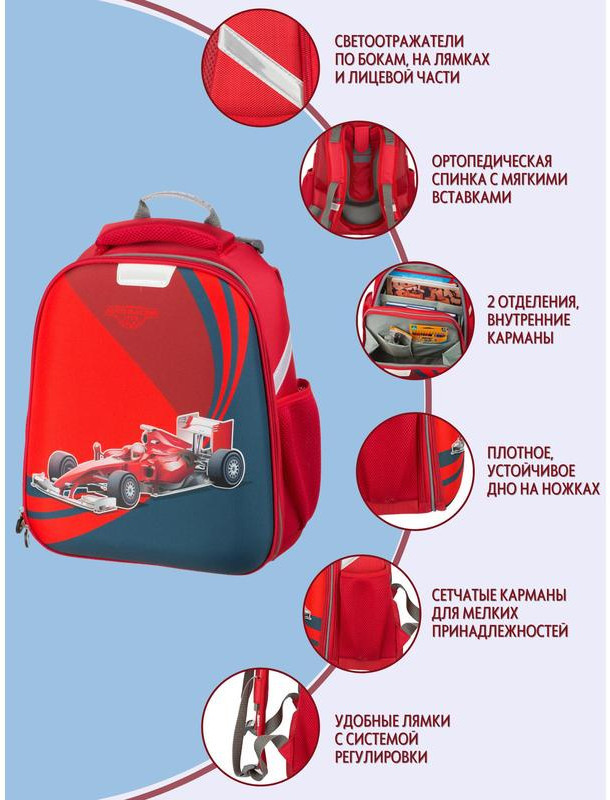 СВЕТООТРАЖАТЕЛИ ПО БОКАМ, НА ЛЯМКАХ И ЛИЦЕВОЙ ЧАСТИ

ОРТОПЕДИЧЕСКАЯ СПИНКА С МЯГКИМИ ВСТАВКАМИ

2 ОТДЕЛЕНИЯ, ВНУТРЕННИЕ КАРМАНЫ

ПЛОТНОЕ, УСТОЙЧИВОЕ ДНО НА НОЖКАХ

СЕТЧАТЫЕ КАРМАНЫ ДЛЯ МЕЛКИХ ПРИНАДЛЕЖНОСТЕЙ

УДОБНЫЕ ЛЯМКИ С СИСТЕМОЙ РЕГУЛИРОВКИ