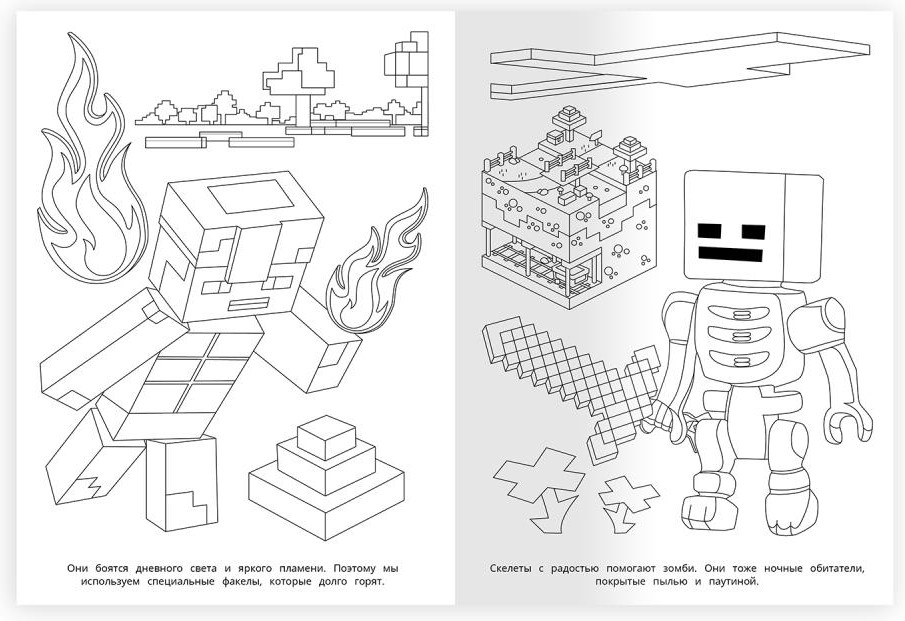 Они боятся дневного света и яркого пламени. Поэтому мы используем специальные факелы, которые долго горят.

Скелеты с радостью помогают зомби. Они тоже ночные обитатели, покрытые пылью и паутиной.