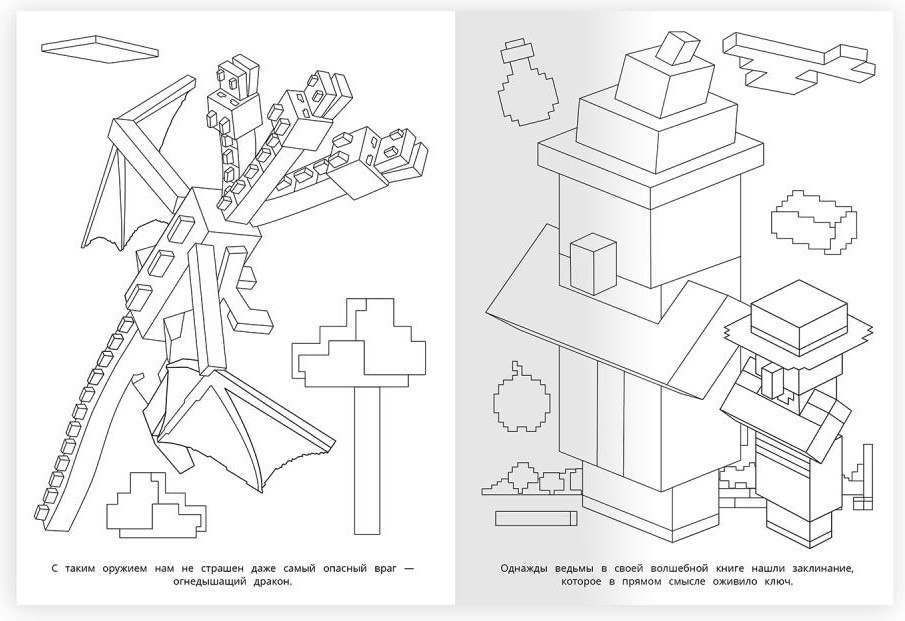 С таким оружием нам не страшен даже самый опасный враг — огнедышащий дракон.

Однажды ведьмы в своей волшебной книге нашли заклинание, которое в прямом смысле оживило ключ.