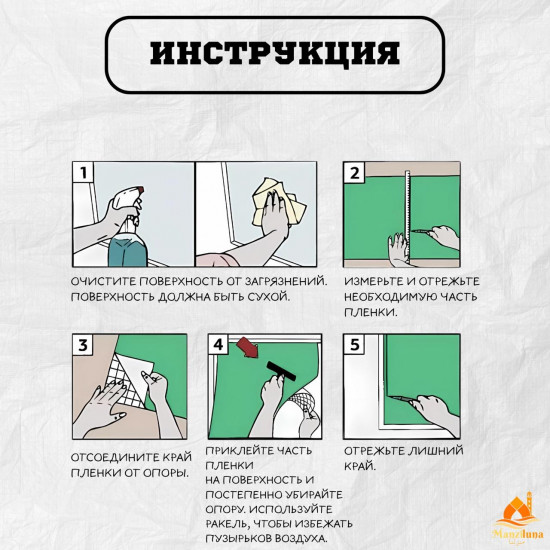 ИНСТРУКЦИЯ

1

ОЧИСТИТЕ ПОВЕРХНОСТЬ ОТ ЗАГРЯЗНЕНИЙ. ПОВЕРХНОСТЬ ДОЛЖНА БЫТЬ СУХОЙ.

2

ИЗМЕРЬТЕ И ОТРЕЖЬТЕ НЕОБХОДИМУЮ ЧАСТЬ ПЛЕНКИ.

3

ОТСОЕДИНИТЕ КРАЙ ПЛЕНКИ ОТ ОПОРЫ.

4

ПРИКЛЕЙТЕ ЧАСТЬ ПЛЕНКИ НА ПОВЕРХНОСТЬ И ПОСТЕПЕННО УБИРАЙТЕ ОПОРУ. ИСПОЛЬЗУЙТЕ РАКЕЛЬ, ЧТОБЫ ИЗБЕЖАТЬ ПУЗЫРЬКОВ ВОЗДУХА.

5

ОТРЕЖЬТЕ ЛИШНИЙ КРАЙ.

Manziluna