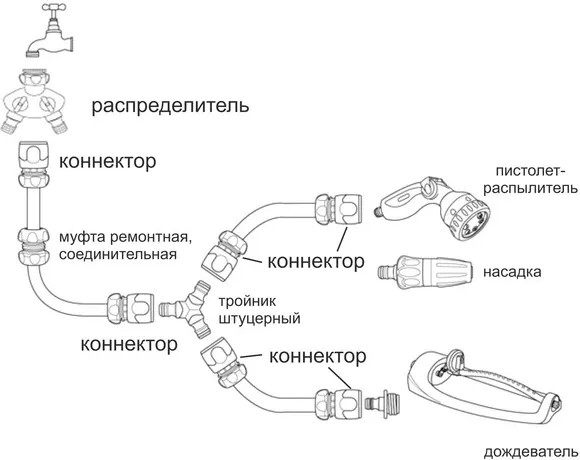 распределитель

коннектор

пистолет-распылитель

муфта ремонтная, соединительная

коннектор

насадка

тройник штуцерный

коннектор

коннектор

дождеватель