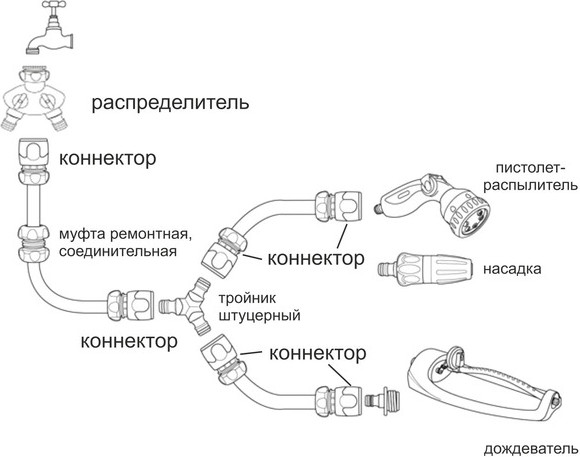 распределитель

коннектор

пистолет-распылитель

муфта ремонтная, соединительная

коннектор

насадка

тройник штуцерный

коннектор

коннектор

дождеватель