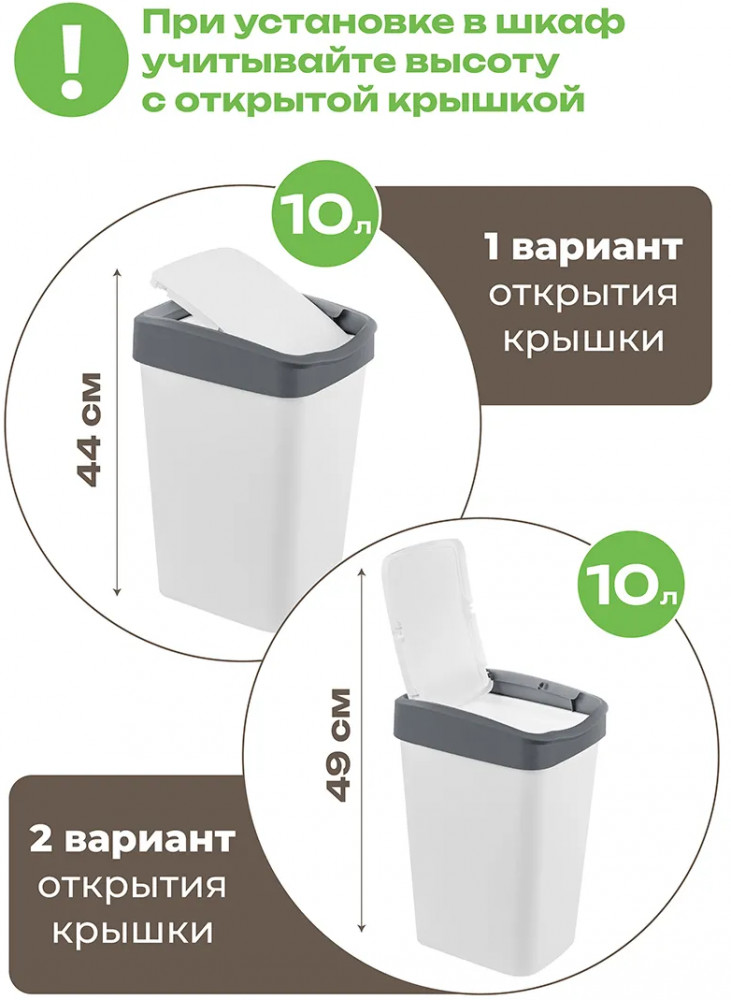 !

При установке в шкаф учитывайте высоту с открытой крышкой

10л

1 вариант открытия крышки

44 см

10л

49 см

2 вариант открытия крышки