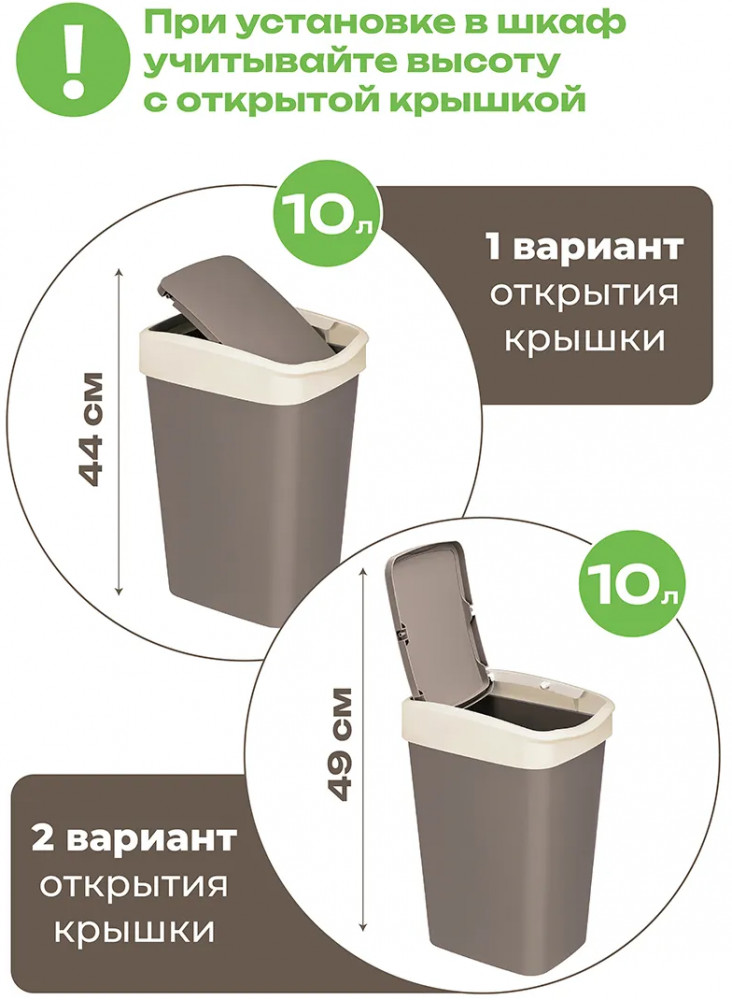 !

При установке в шкаф учитывайте высоту с открытой крышкой

10л

1 вариант открытия крышки

44 см

10л

49 см

2 вариант открытия крышки