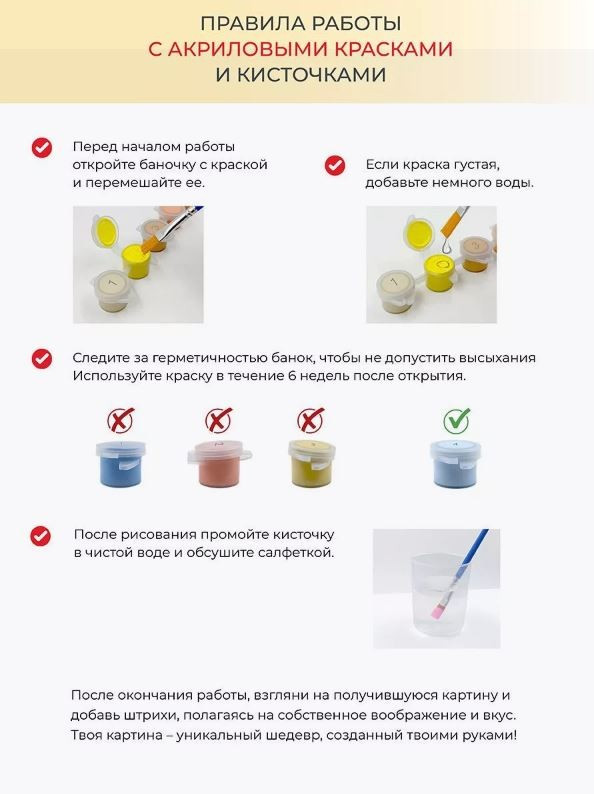 ПРАВИЛА РАБОТЫ
С АКРИЛОВЫМИ КРАСКАМИ
И КИСТОЧКАМИ

Перед началом работы откройте баночку с краской и перемешайте ее.

Если краска густая, добавьте немного воды.

Следите за герметичностью банок, чтобы не допустить высыхания
Используйте краску в течение 6 недель после открытия.

После рисования промойте кисточку в чистой воде и обсушите салфеткой.

После окончания работы, взгляни на получившуюся картину и добавь штрихи, полагаясь на собственное воображение и вкус.
Твоя картина – уникальный шедевр, созданный твоими руками!