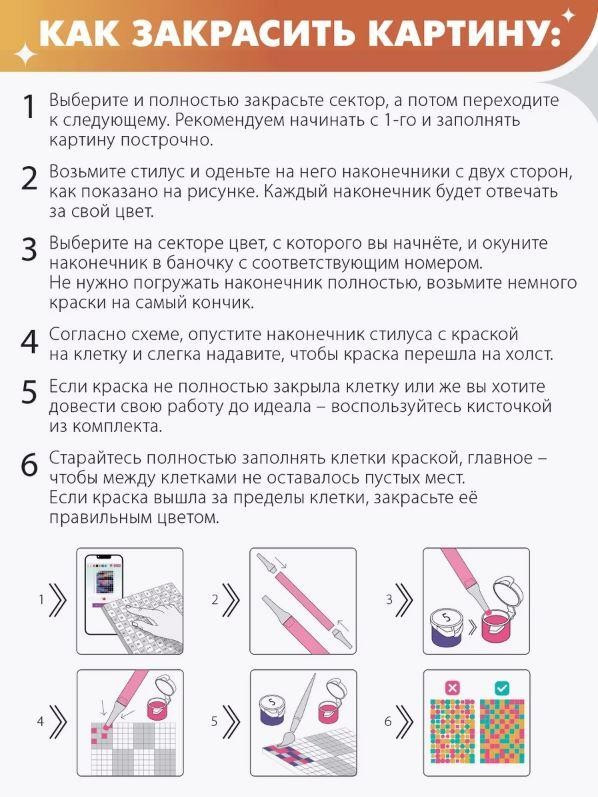 КАК ЗАКРАСИТЬ КАРТИНУ:

1 Выберите и полностью закрасьте сектор, а потом переходите к следующему. Рекомендуем начинать с 1-го и заполнять картину построчно.

2 Возьмите стилус и оденьте на него наконечники с двух сторон, как показано на рисунке. Каждый наконечник будет отвечать за свой цвет.

3 Выберите на секторе цвет, с которого вы начнёте, и окуните наконечник в баночку с соответствующим номером. Не нужно погружать наконечник полностью, возьмите немного краски на самый кончик.

4 Согласно схеме, опустите наконечник стилуса с краской на клетку и слегка надавите, чтобы краска перешла на холст.

5 Если краска не полностью закрыла клетку или же вы хотите довести свою работу до идеала – воспользуйтесь кисточкой из комплекта.

6 Старайтесь полностью заполнять клетки краской, главное – чтобы между клетками не оставалось пустых мест. Если краска вышла за пределы клетки, закрасьте её правильным цветом.

1
2
3
5
4
5
5
6