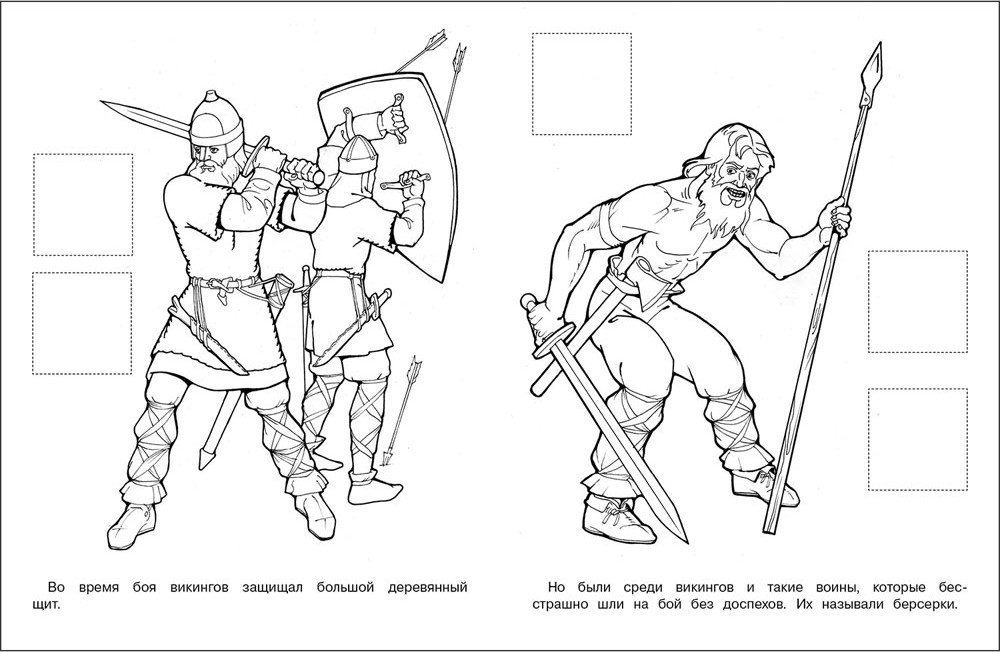 Во время боя викингов защищал большой деревянный щит.

Но были среди викингов и такие воины, которые бесстрашно шли на бой без доспехов. Их называли берсерки.