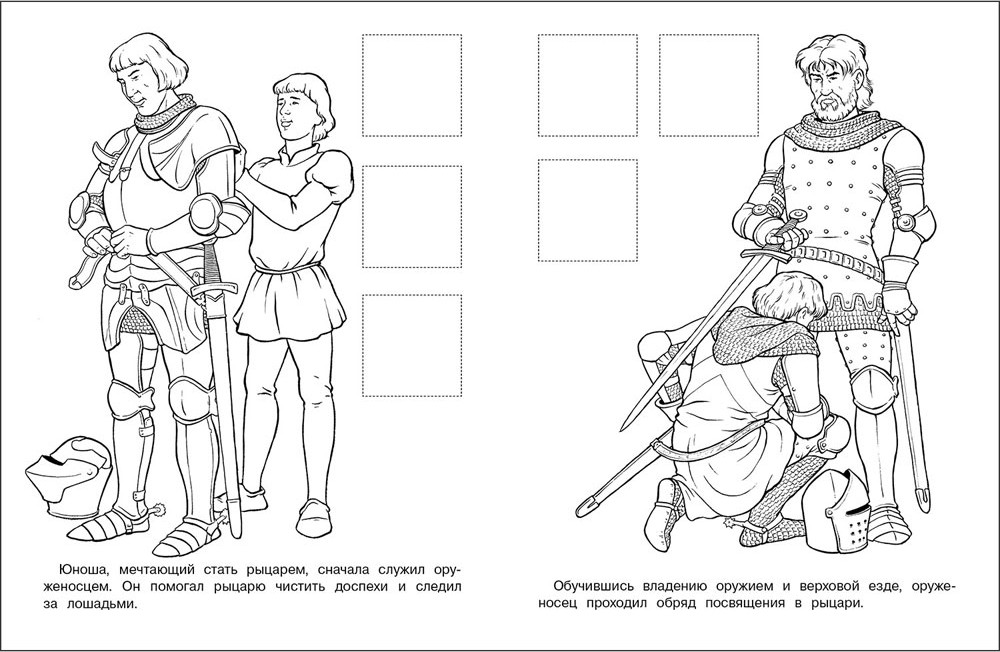 Юноша, мечтающий стать рыцарем, сначала служил оруженосцем. Он помогал рыцарю чистить доспехи и следил за лошадьми.

Обучившись владению оружием и верховой езде, оруженосец проходил обряд посвящения в рыцари.