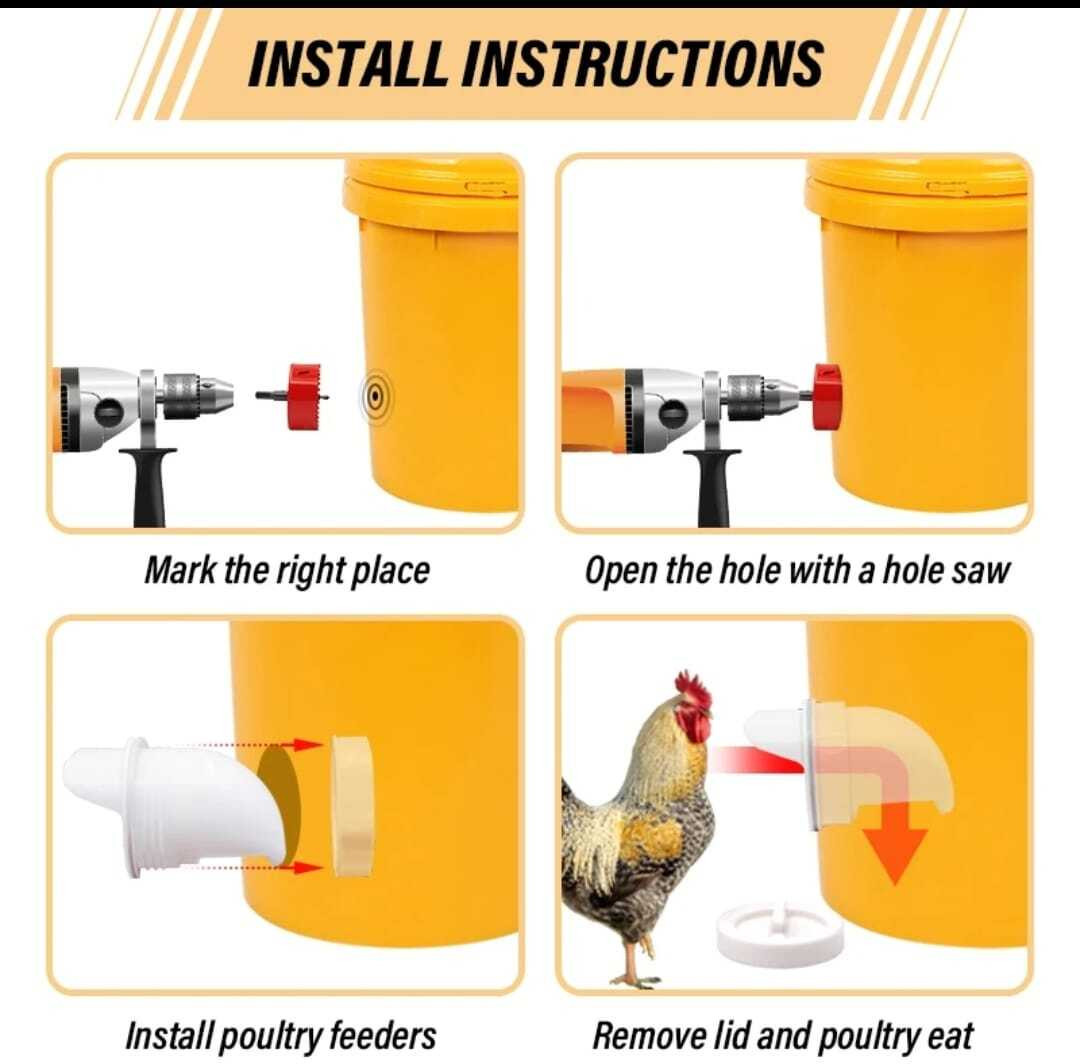 INSTALL INSTRUCTIONS

Mark the right place

Open the hole with a hole saw

Install poultry feeders

Remove lid and poultry eat