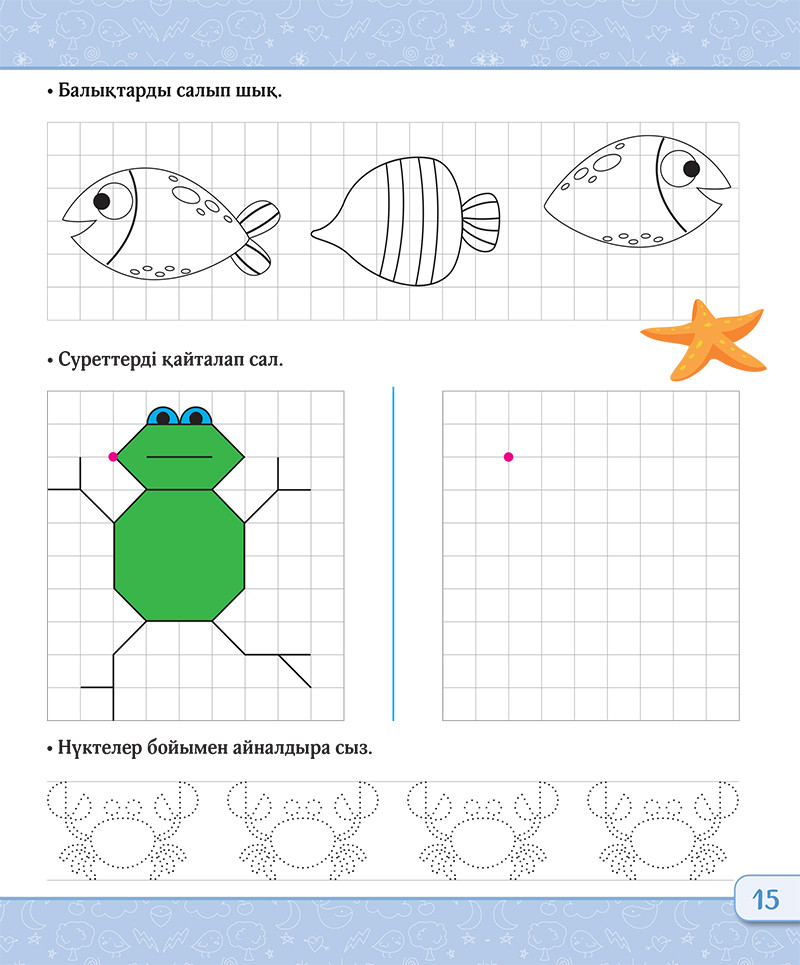 • Балықтарды салып шық.

• Суреттерді қайталап сал.

• Нүктелер бойымен айналдыра сыз.

15