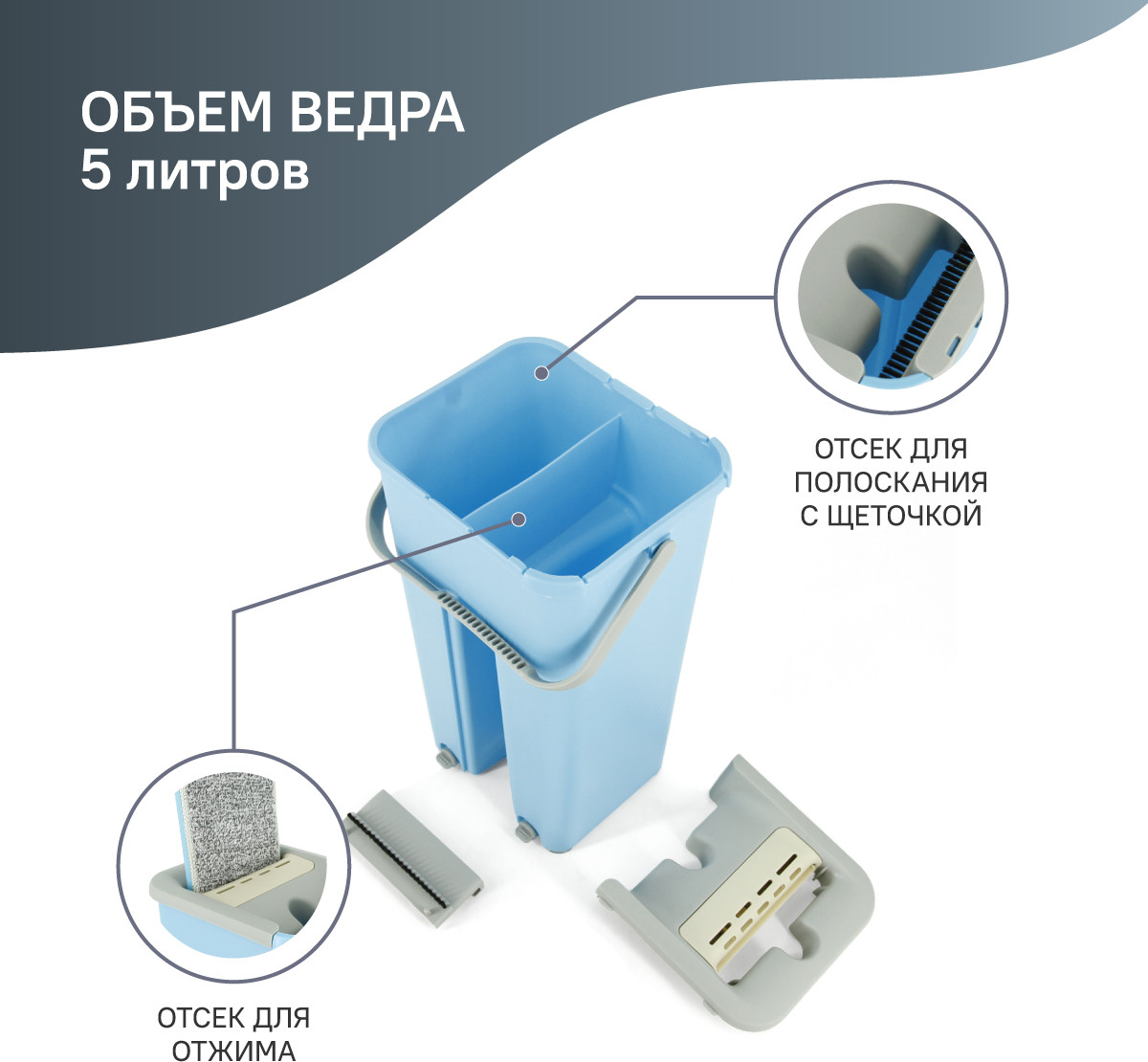 ОБЪЕМ ВЕДРА
5 литров

ОТСЕК ДЛЯ ПОЛОСКАНИЯ С ЩЕТОЧКОЙ

ОТСЕК ДЛЯ ОТЖИМА