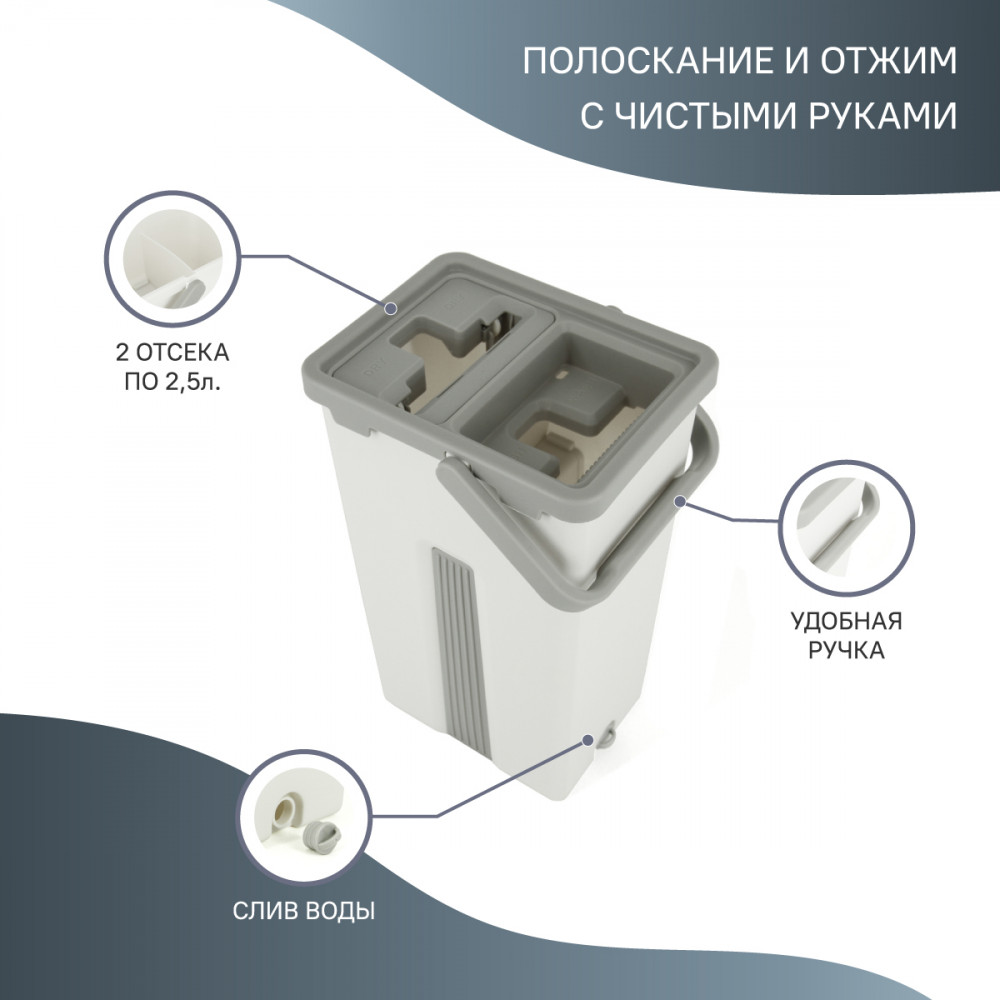 ПОЛОСКАНИЕ И ОТЖИМ
С ЧИСТЫМИ РУКАМИ

2 ОТСЕКА
ПО 2,5л.

УДОБНАЯ
РУЧКА

СЛИВ ВОДЫ