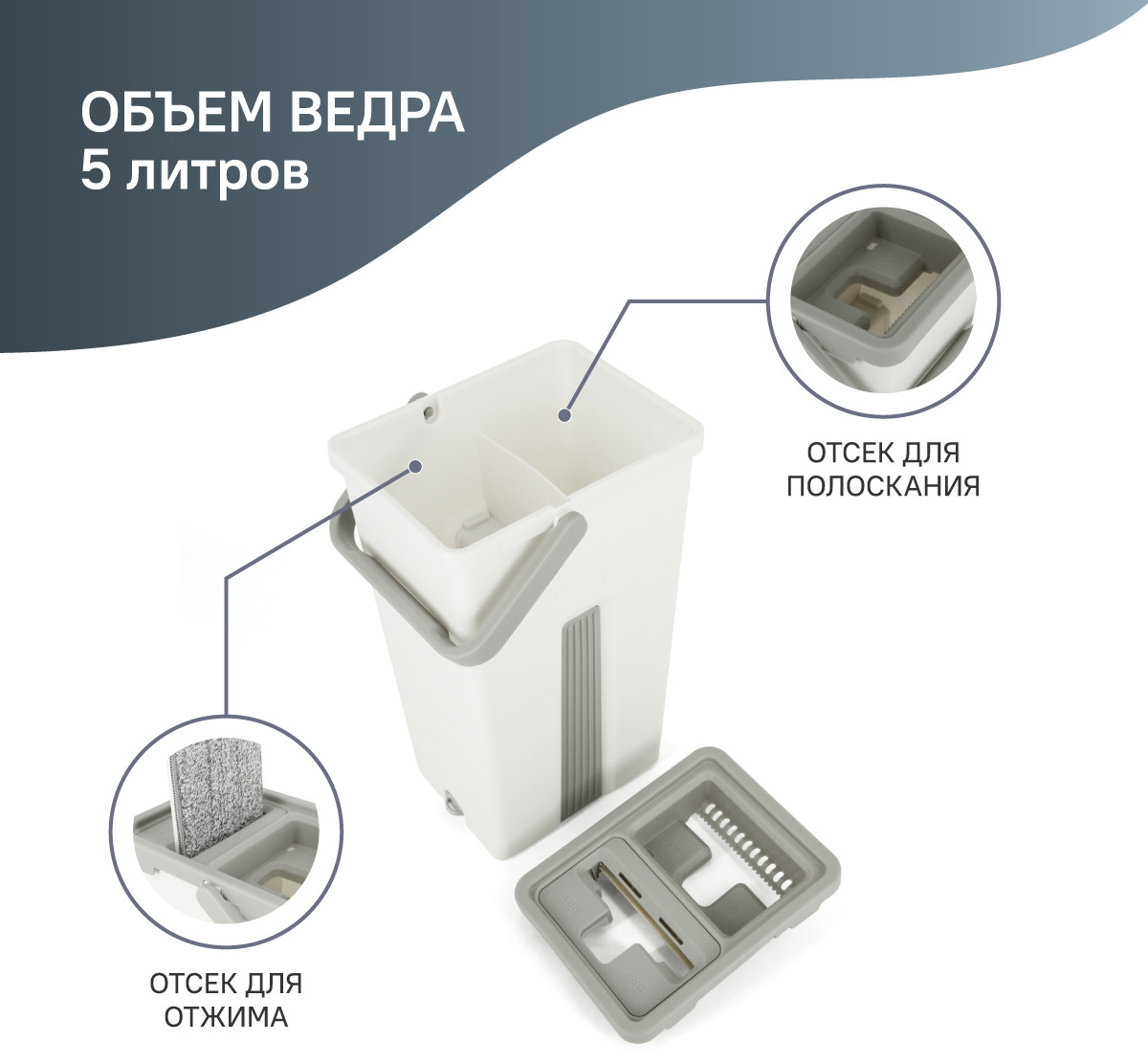 ОБЪЕМ ВЕДРА
5 литров

ОТСЕК ДЛЯ ПОЛОСКАНИЯ

ОТСЕК ДЛЯ ОТЖИМА