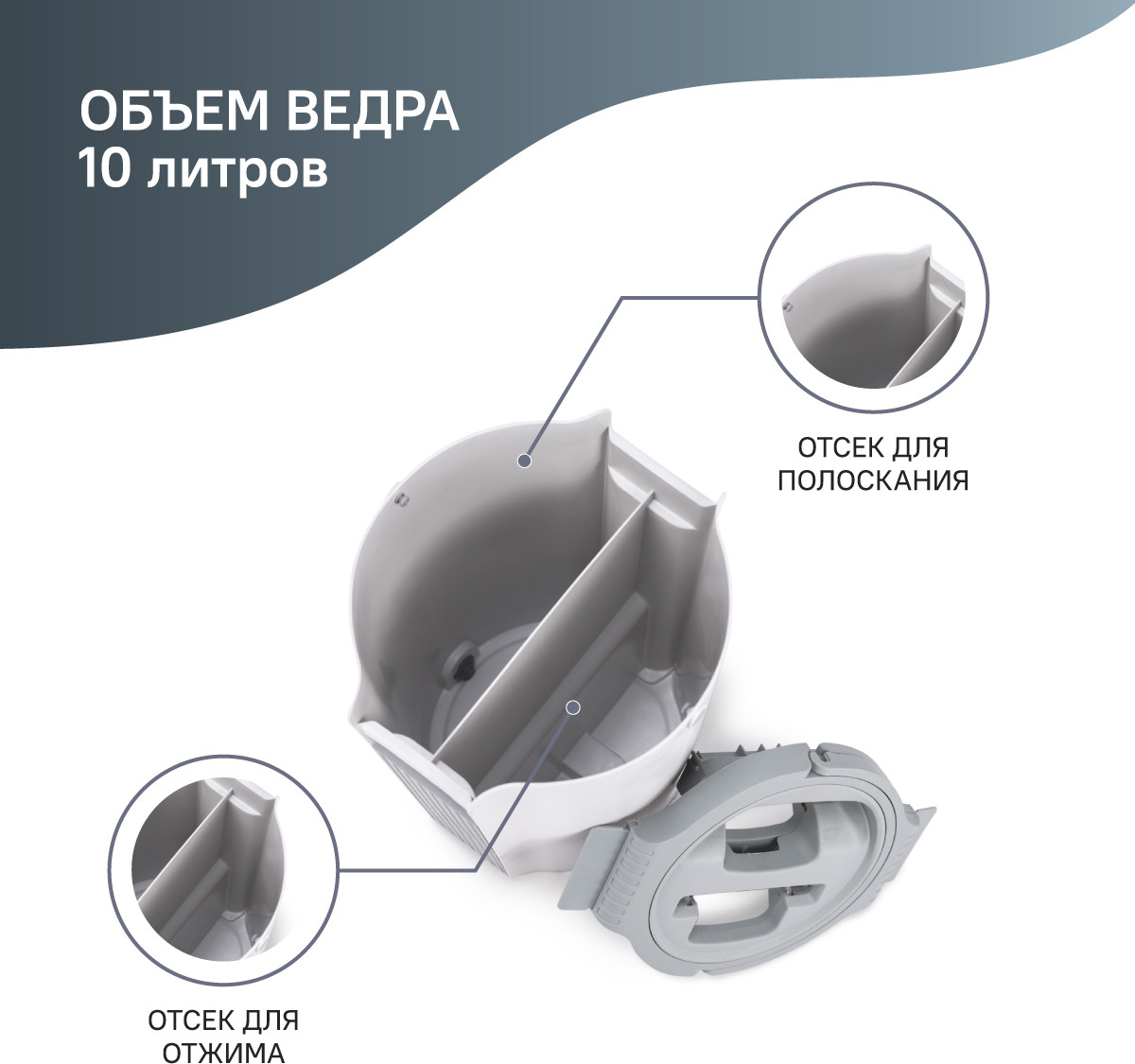 ОБЪЕМ ВЕДРА
10 литров

ОТСЕК ДЛЯ ПОЛОСКАНИЯ

ОТСЕК ДЛЯ ОТЖИМА