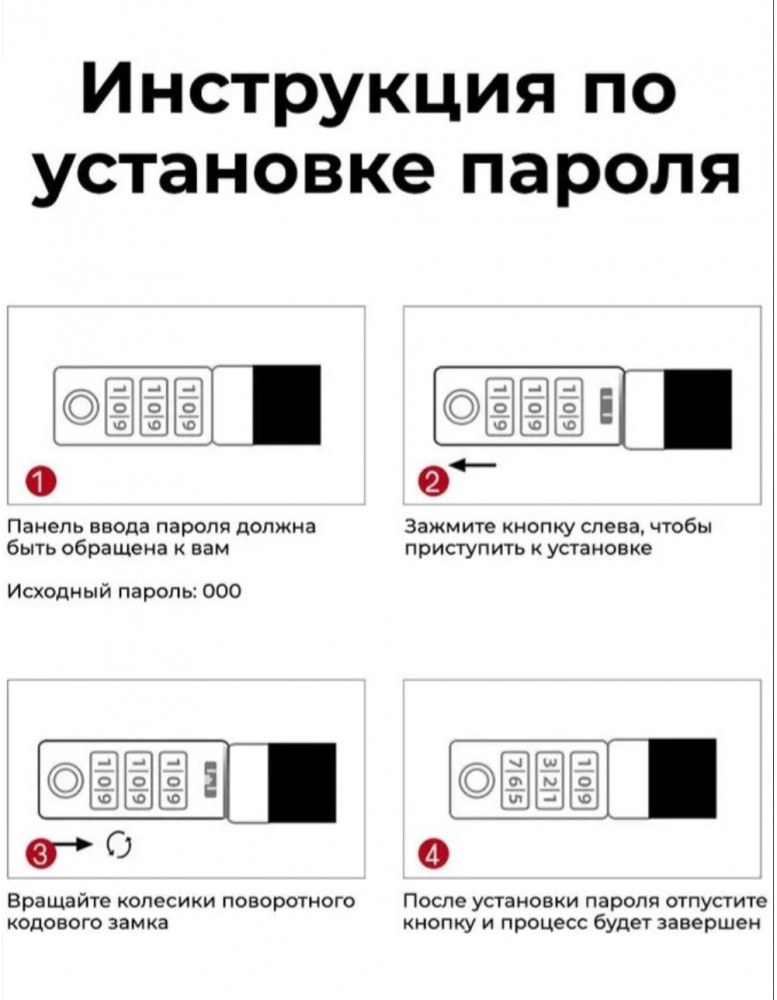 Инструкция по установке пароля

1

Панель ввода пароля должна быть обращена к вам

Исходный пароль: 000

2

Зажмите кнопку слева, чтобы приступить к установке

3

Вращайте колесики поворотного кодового замка

4

После установки пароля отпустите кнопку и процесс будет завершен