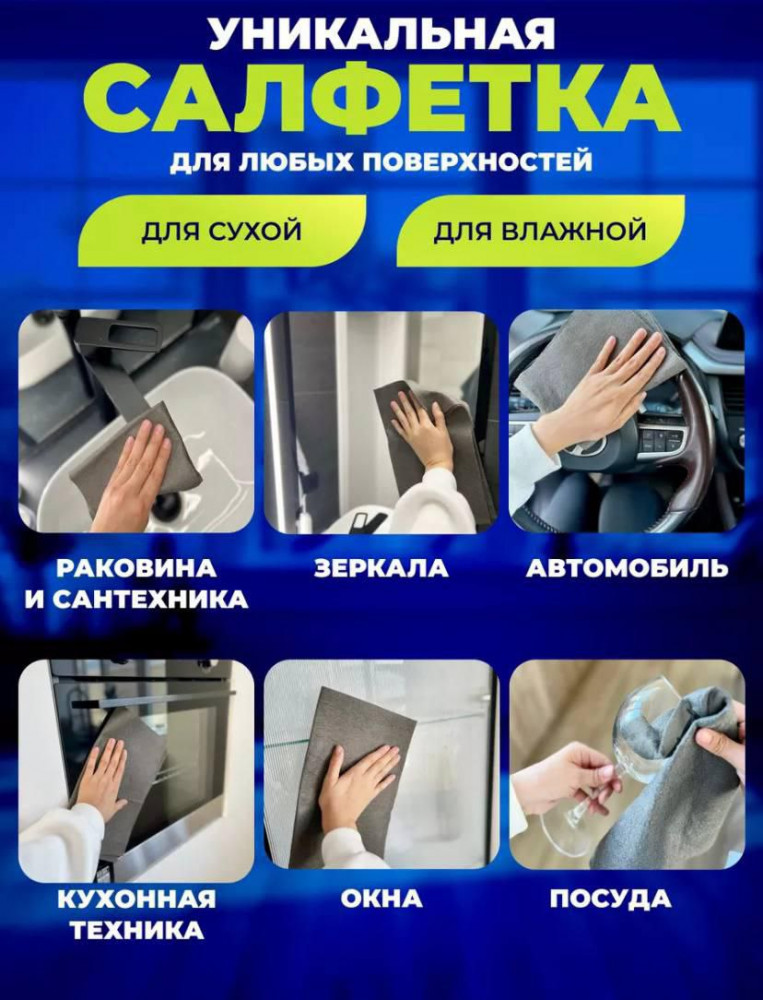 УНИКАЛЬНАЯ
САЛФЕТКА
ДЛЯ ЛЮБЫХ ПОВЕРХНОСТЕЙ

ДЛЯ СУХОЙ

ДЛЯ ВЛАЖНОЙ

РАКОВИНА И САНТЕХНИКА

ЗЕРКАЛА

АВТОМОБИЛЬ

КУХОННАЯ ТЕХНИКА

ОКНА

ПОСУДА