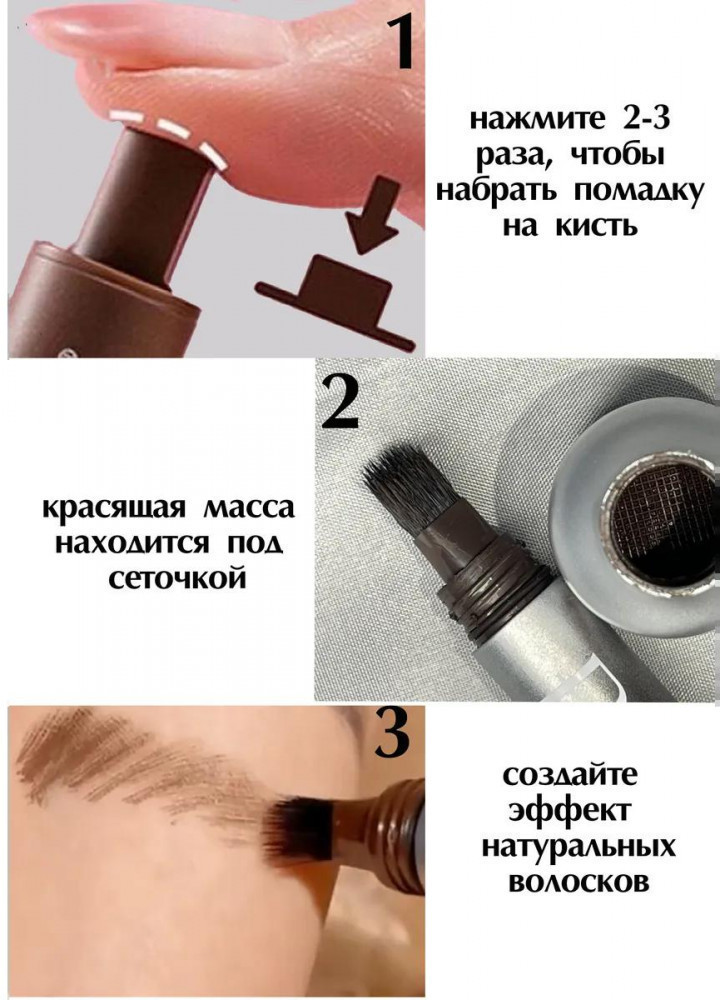 1

нажмите 2-3 раза, чтобы набрать помадку на кисть

2

красящая масса находится под сеточкой

3

создайте эффект натуральных волосков