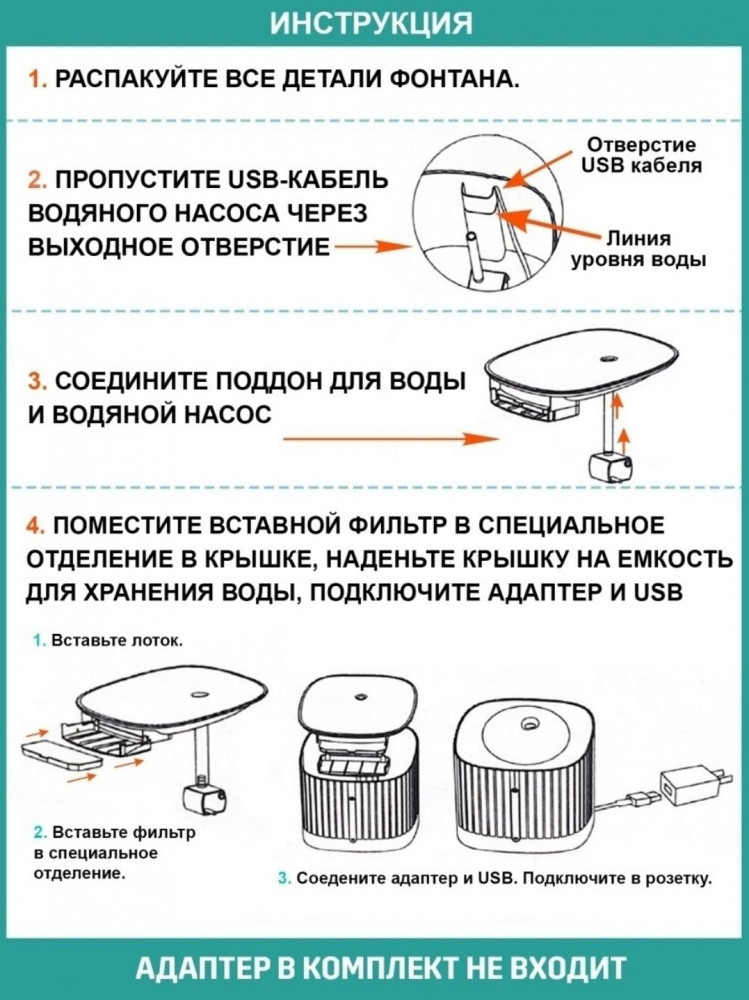 ИНСТРУКЦИЯ

1. РАСПАКУЙТЕ ВСЕ ДЕТАЛИ ФОНТАНА.

2. ПРОПУСТИТЕ USB-КАБЕЛЬ ВОДЯНОГО НАСОСА ЧЕРЕЗ ВЫХОДНОЕ ОТВЕРСТИЕ

Отверстие USB кабеля

Линия уровня воды

3. СОЕДИНИТЕ ПОДДОН ДЛЯ ВОДЫ И ВОДЯНОЙ НАСОС

4. ПОМЕСТИТЕ ВСТАВНОЙ ФИЛЬТР В СПЕЦИАЛЬНОЕ ОТДЕЛЕНИЕ В КРЫШКЕ, НАДЕНЬТЕ КРЫШКУ НА ЕМКОСТЬ ДЛЯ ХРАНЕНИЯ ВОДЫ, ПОДКЛЮЧИТЕ АДАПТЕР И USB

1. Вставьте лоток.

2. Вставьте фильтр в специальное отделение.

3. Соедените адаптер и USB. Подключите в розетку.

АДАПТЕР В КОМПЛЕКТ НЕ ВХОДИТ