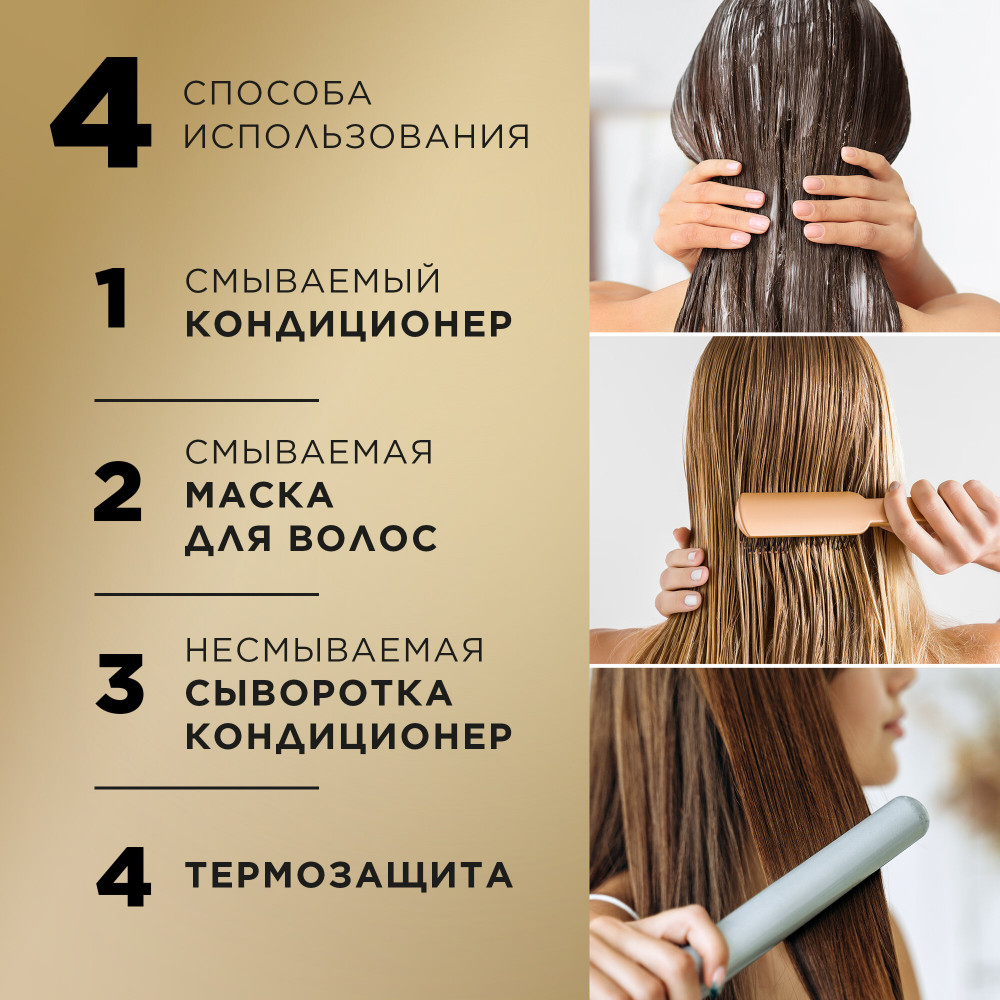 4 СПОСОБА ИСПОЛЬЗОВАНИЯ

1 СМЫВАЕМЫЙ КОНДИЦИОНЕР

2 СМЫВАЕМАЯ МАСКА ДЛЯ ВОЛОС

3 НЕСМЫВАЕМАЯ СЫВОРОТКА КОНДИЦИОНЕР

4 ТЕРМОЗАЩИТА