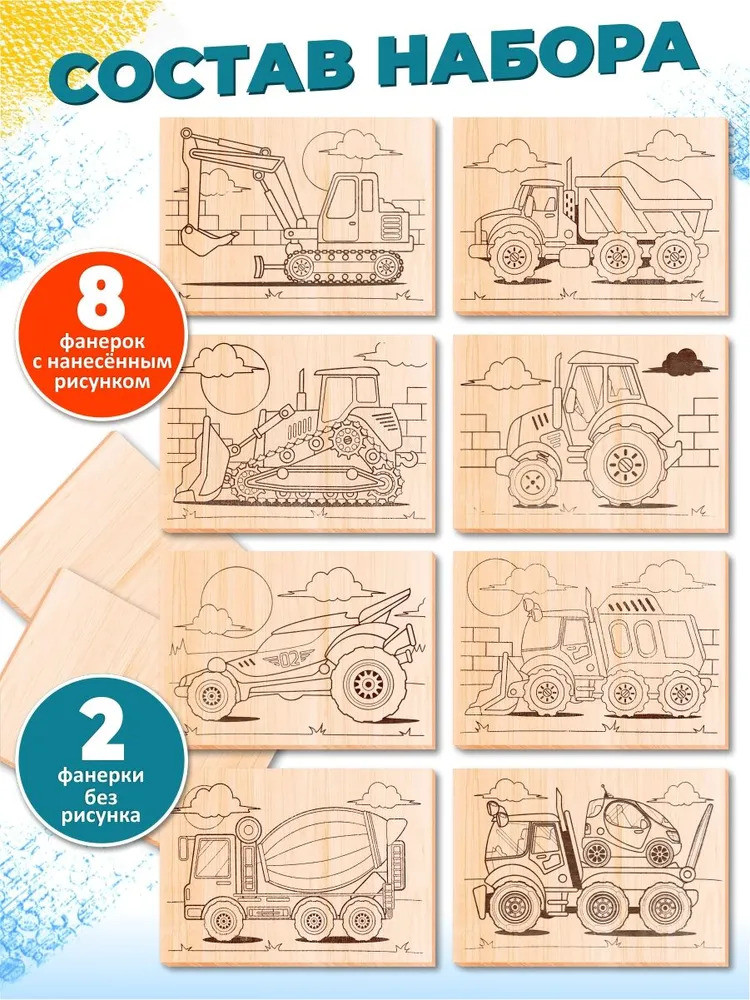 СОСТАВ НАБОРА

8
фанерок с нанесённым рисунком

02

2
фанерки без рисунка