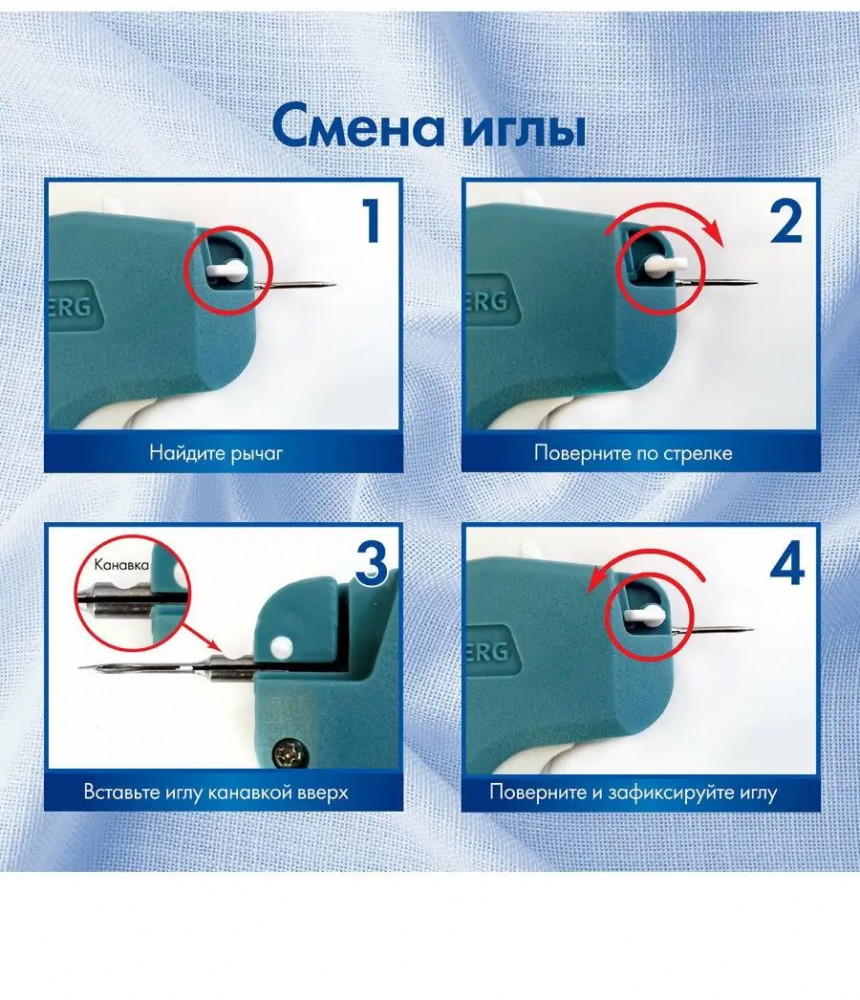 Смена иглы

1
ERG
Найдите рычаг

2
ERG
Поверните по стрелке

3
Канавка
Вставьте иглу канавкой вверх

4
ERG
Поверните и зафиксируйте иглу