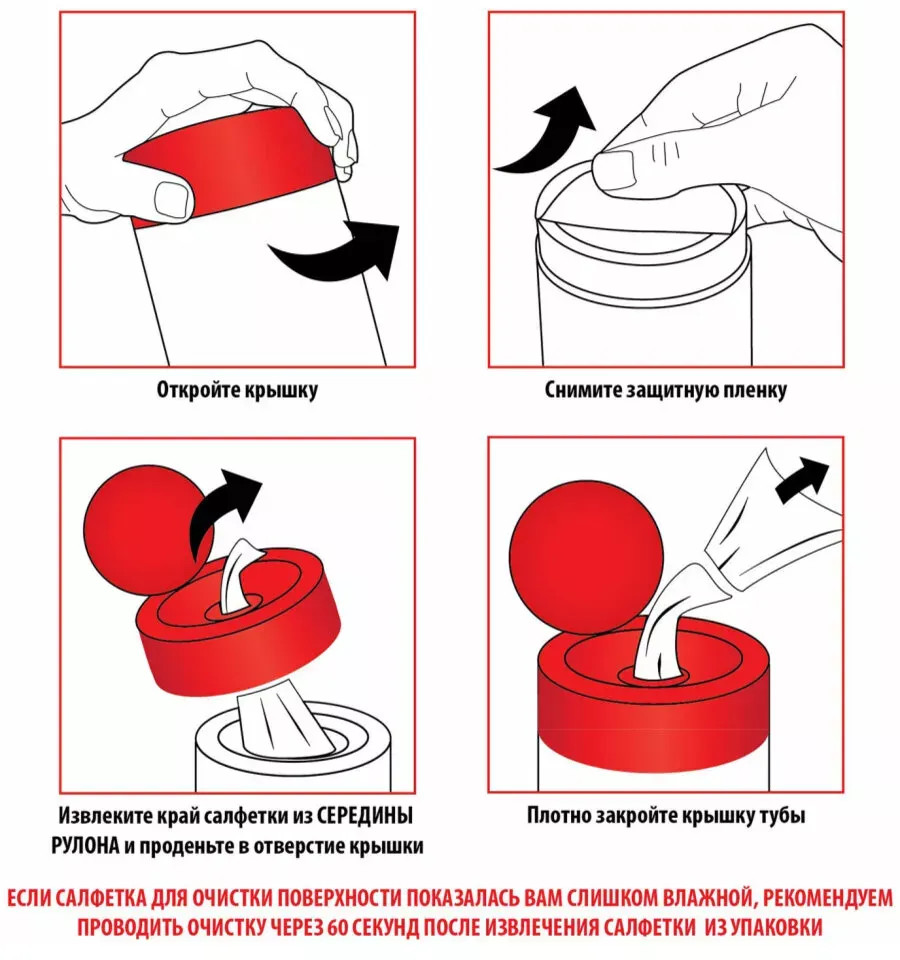 Откройте крышку

Снимите защитную пленку

Извлеките край салфетки из СЕРЕДИНЫ РУЛОНА и проденьте в отверстие крышки

Плотно закройте крышку тубы

ЕСЛИ САЛФЕТКА ДЛЯ ОЧИСТКИ ПОВЕРХНОСТИ ПОКАЗАЛАСЬ ВАМ СЛИШКОМ ВЛАЖНОЙ, РЕКОМЕНДУЕМ ПРОВОДИТЬ ОЧИСТКУ ЧЕРЕЗ 60 СЕКУНД ПОСЛЕ ИЗВЛЕЧЕНИЯ САЛФЕТКИ ИЗ УПАКОВКИ