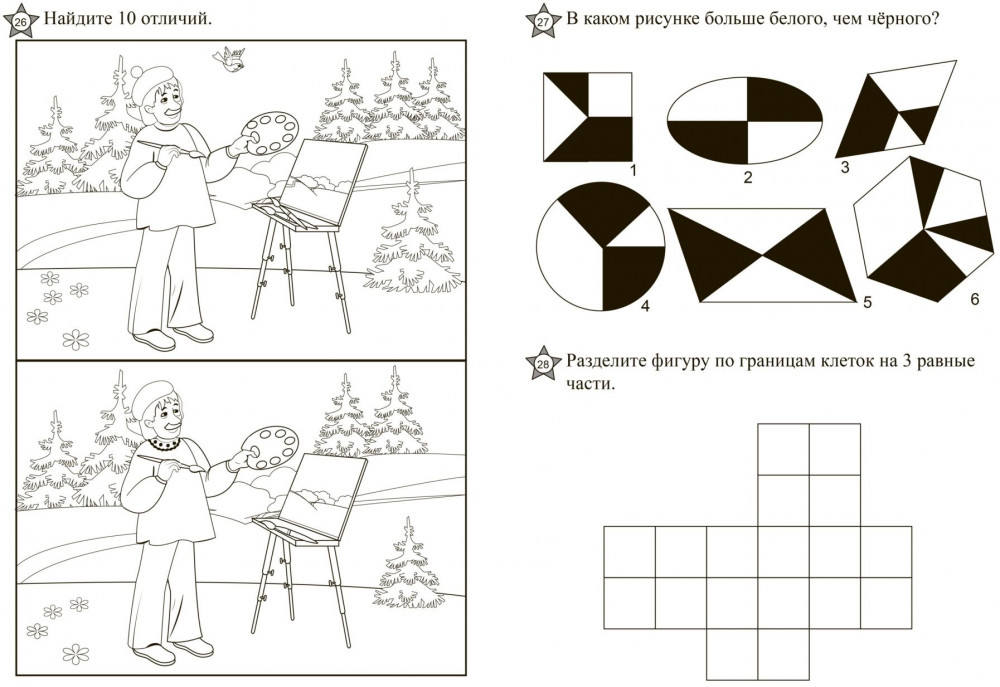 26 Найдите 10 отличий.

27 В каком рисунке больше белого, чем чёрного?

1

2

3

4

5

6

28 Разделите фигуру по границам клеток на 3 равные части.