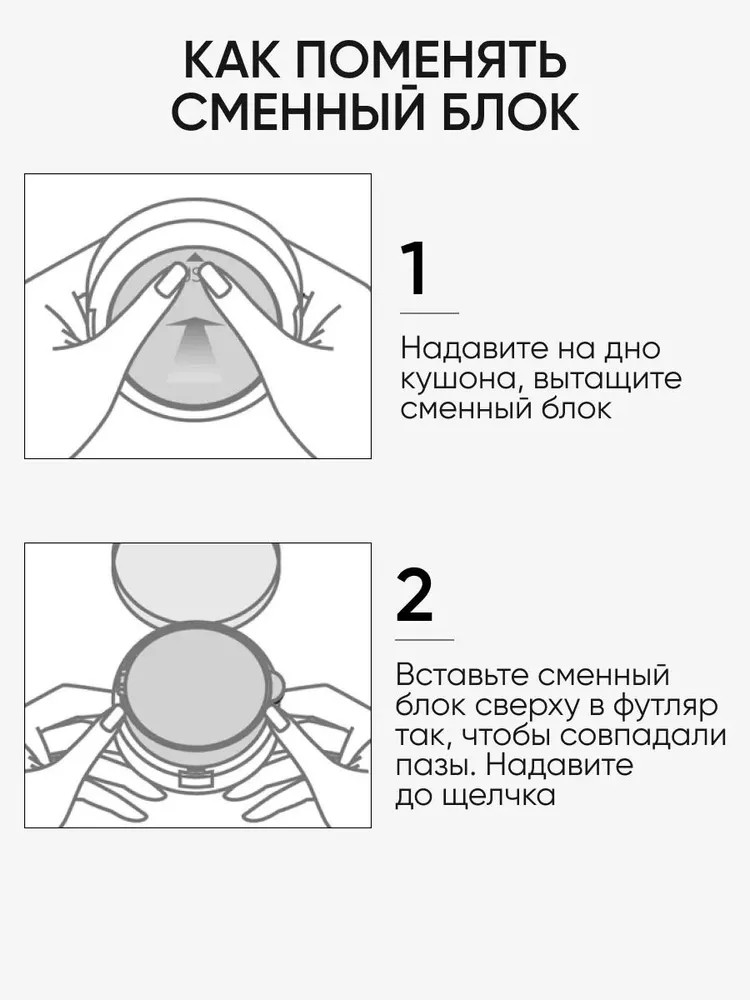 КАК ПОМЕНЯТЬ СМЕННЫЙ БЛОК

1

Надавите на дно кушона, вытащите сменный блок

2

Вставьте сменный блок сверху в футляр так, чтобы совпадали пазы. Надавите до щелчка