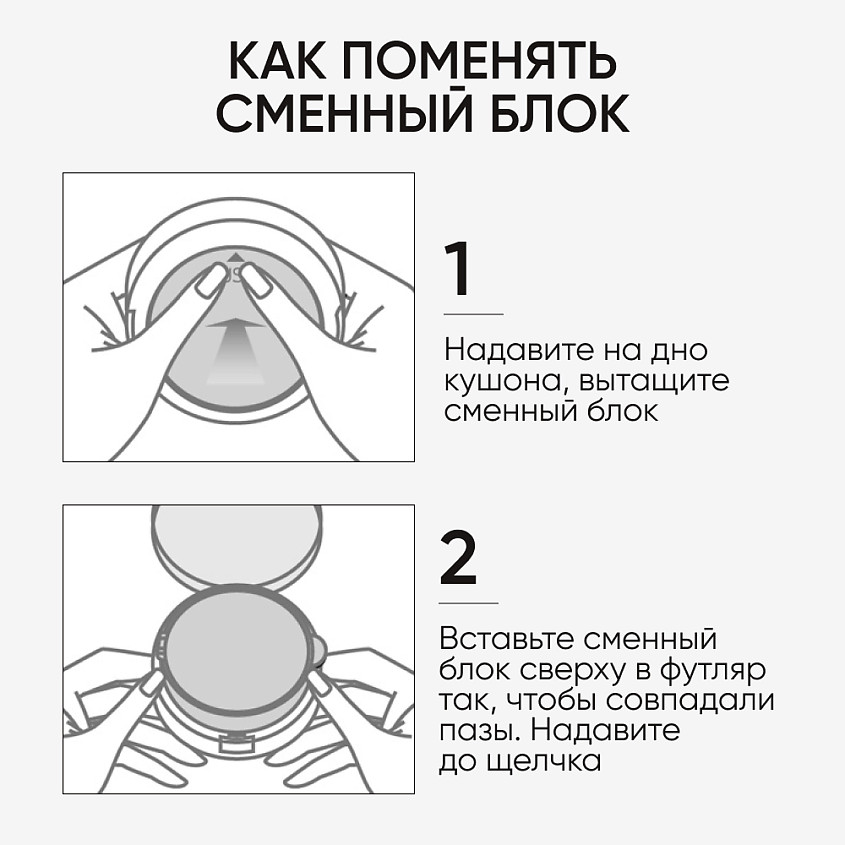 КАК ПОМЕНЯТЬ СМЕННЫЙ БЛОК

1

Надавите на дно кушона, вытащите сменный блок

2

Вставьте сменный блок сверху в футляр так, чтобы совпадали пазы. Надавите до щелчка