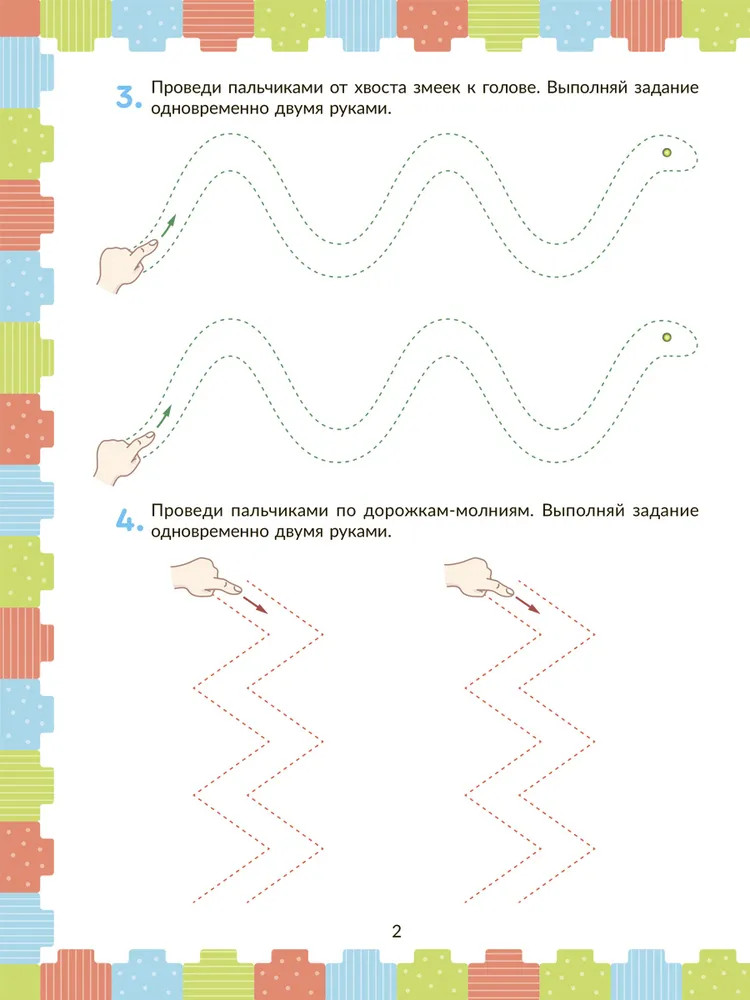 3. Проведи пальчиками от хвоста змеек к голове. Выполняй задание одновременно двумя руками.

4. Проведи пальчиками по дорожкам-молниям. Выполняй задание одновременно двумя руками.

2