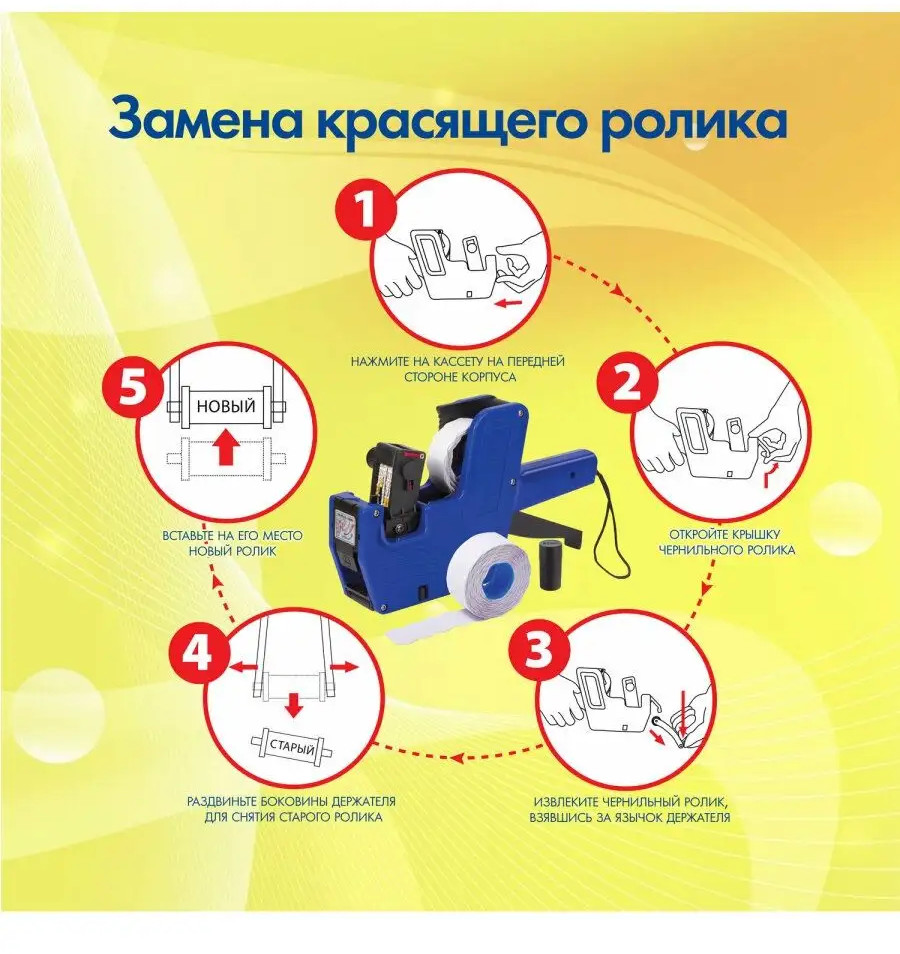 Замена красящего ролика

1

НАЖМИТЕ НА КАССЕТУ НА ПЕРЕДНЕЙ СТОРОНЕ КОРПУСА

2

ОТКРОЙТЕ КРЫШКУ ЧЕРНИЛЬНОГО РОЛИКА

3

ИЗВЛЕКИТЕ ЧЕРНИЛЬНЫЙ РОЛИК, ВЗЯВШИСЬ ЗА ЯЗЫЧОК ДЕРЖАТЕЛЯ

4

СТАРЫЙ

РАЗДВИНЬТЕ БОКОВИНЫ ДЕРЖАТЕЛЯ ДЛЯ СНЯТИЯ СТАРОГО РОЛИКА

5

НОВЫЙ

ВСТАВЬТЕ НА ЕГО МЕСТО НОВЫЙ РОЛИК