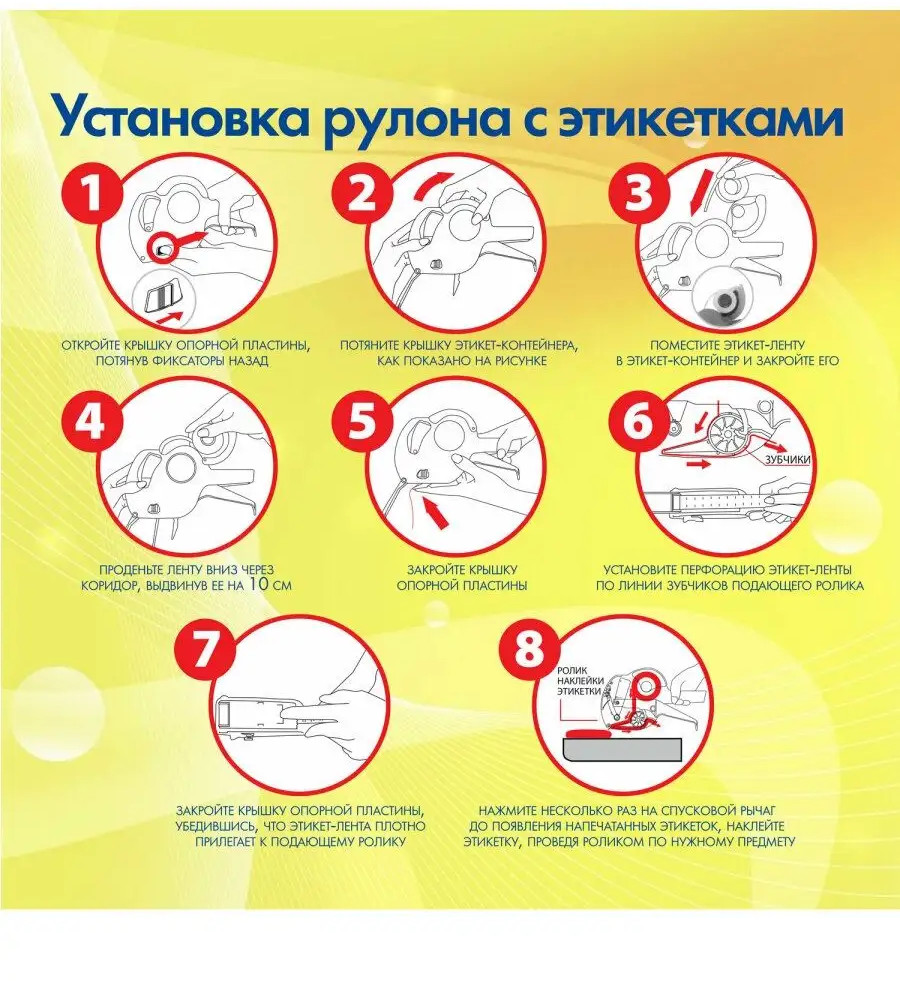 Установка рулона с этикетками

1

ОТКРОЙТЕ КРЫШКУ ОПОРНОЙ ПЛАСТИНЫ, ПОТЯНУВ ФИКСАТОРЫ НАЗАД

2

ПОТЯНИТЕ КРЫШКУ ЭТИКЕТ-КОНТЕЙНЕРА, КАК ПОКАЗАНО НА РИСУНКЕ

3

ПОМЕСТИТЕ ЭТИКЕТ-ЛЕНТУ В ЭТИКЕТ-КОНТЕЙНЕР И ЗАКРОЙТЕ ЕГО

4

ПРОДЕНЬТЕ ЛЕНТУ ВНИЗ ЧЕРЕЗ КОРИДОР, ВЫДВИНУВ ЕЕ НА 10 СМ

5

ЗАКРОЙТЕ КРЫШКУ ОПОРНОЙ ПЛАСТИНЫ

6

ЗУБЧИКИ

УСТАНОВИТЕ ПЕРФОРАЦИЮ ЭТИКЕТ-ЛЕНТЫ ПО ЛИНИИ ЗУБЧИКОВ ПОДАЮЩЕГО РОЛИКА

7

ЗАКРОЙТЕ КРЫШКУ ОПОРНОЙ ПЛАСТИНЫ, УБЕДИВШИСЬ, ЧТО ЭТИКЕТ-ЛЕНТА ПЛОТНО ПРИЛЕГАЕТ К ПОДАЮЩЕМУ РОЛИКУ

8

РОЛИК НАКЛЕЙКИ ЭТИКЕТКИ

НАЖМИТЕ НЕСКОЛЬКО РАЗ НА СПУСКОВОЙ РЫЧАГ ДО ПОЯВЛЕНИЯ НАПЕЧАТАННЫХ ЭТИКЕТОК, НАКЛЕЙТЕ ЭТИКЕТКУ, ПРОВЕДЯ РОЛИКОМ ПО НУЖНОМУ ПРЕДМЕТУ