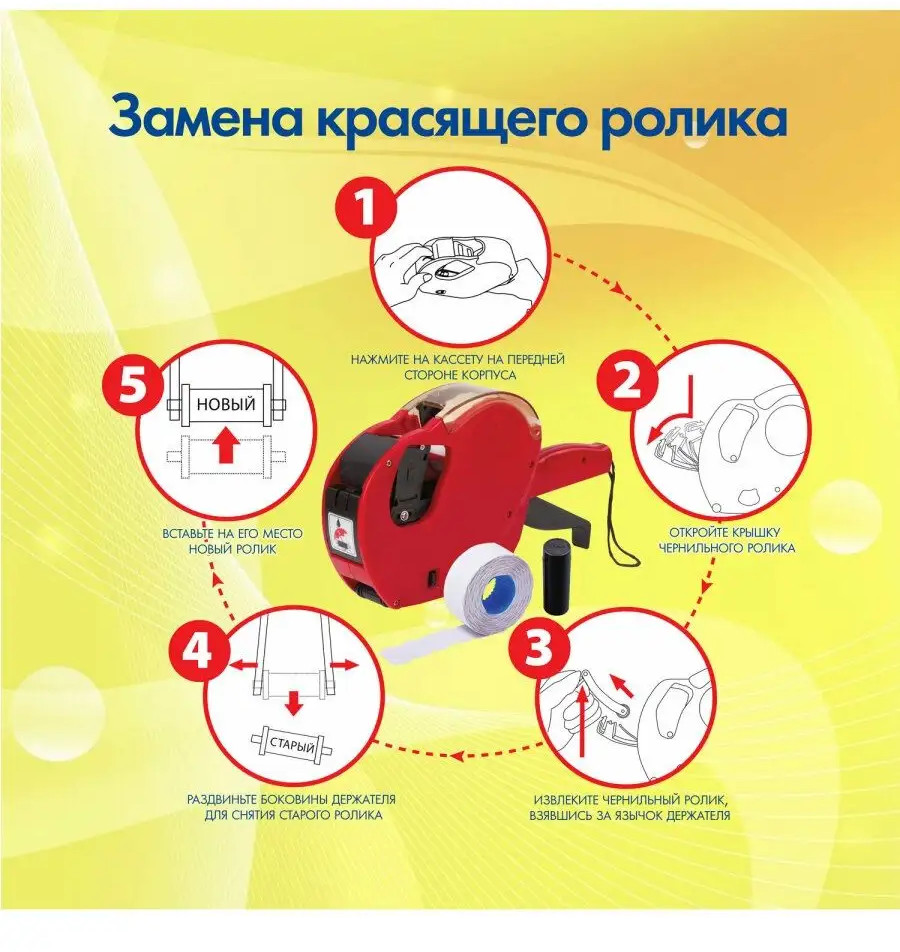 Замена красящего ролика

1

НАЖМИТЕ НА КАССЕТУ НА ПЕРЕДНЕЙ СТОРОНЕ КОРПУСА

2

ОТКРОЙТЕ КРЫШКУ ЧЕРНИЛЬНОГО РОЛИКА

3

ИЗВЛЕКИТЕ ЧЕРНИЛЬНЫЙ РОЛИК, ВЗЯВШИСЬ ЗА ЯЗЫЧОК ДЕРЖАТЕЛЯ

4

СТАРЫЙ

РАЗДВИНЬТЕ БОКОВИНЫ ДЕРЖАТЕЛЯ ДЛЯ СНЯТИЯ СТАРОГО РОЛИКА

5

НОВЫЙ

ВСТАВЬТЕ НА ЕГО МЕСТО НОВЫЙ РОЛИК