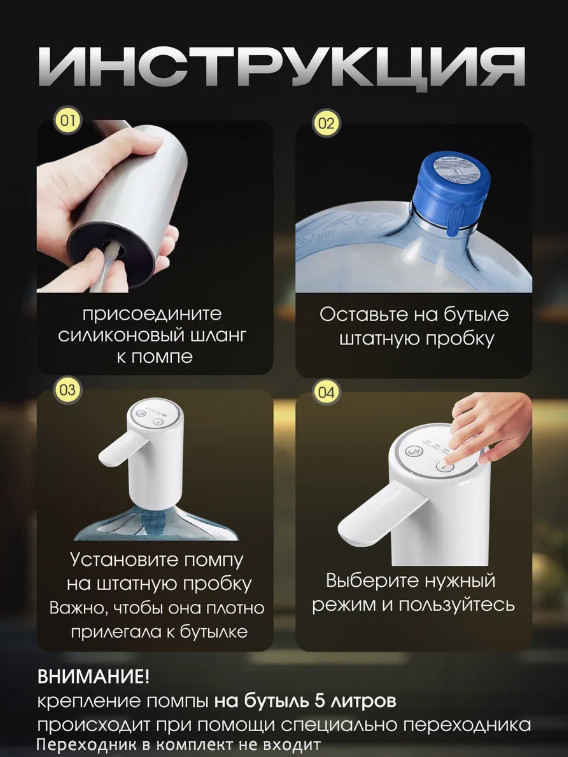 ИНСТРУКЦИЯ

01

присоедините силиконовый шланг к помпе

02

Оставьте на бутыле штатную пробку

03

Установите помпу на штатную пробку
Важно, чтобы она плотно прилегала к бутылке

04

Выберите нужный режим и пользуйтесь

ВНИМАНИЕ!
крепление помпы на бутыль 5 литров происходит при помощи специально переходника
Переходник в комплект не входит