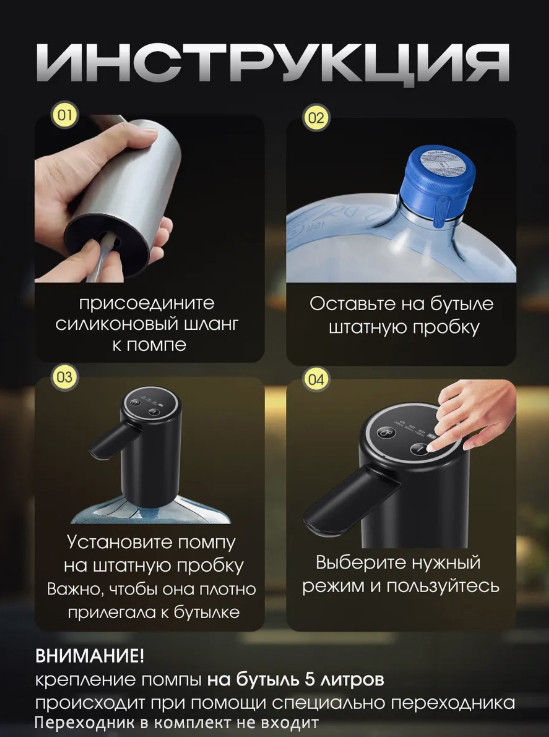 ИНСТРУКЦИЯ

01

присоедините силиконовый шланг к помпе

02

Оставьте на бутыле штатную пробку

03

Установите помпу на штатную пробку
Важно, чтобы она плотно прилегала к бутылке

04

Выберите нужный режим и пользуйтесь

ВНИМАНИЕ!
крепление помпы на бутыль 5 литров происходит при помощи специально переходника
Переходник в комплект не входит