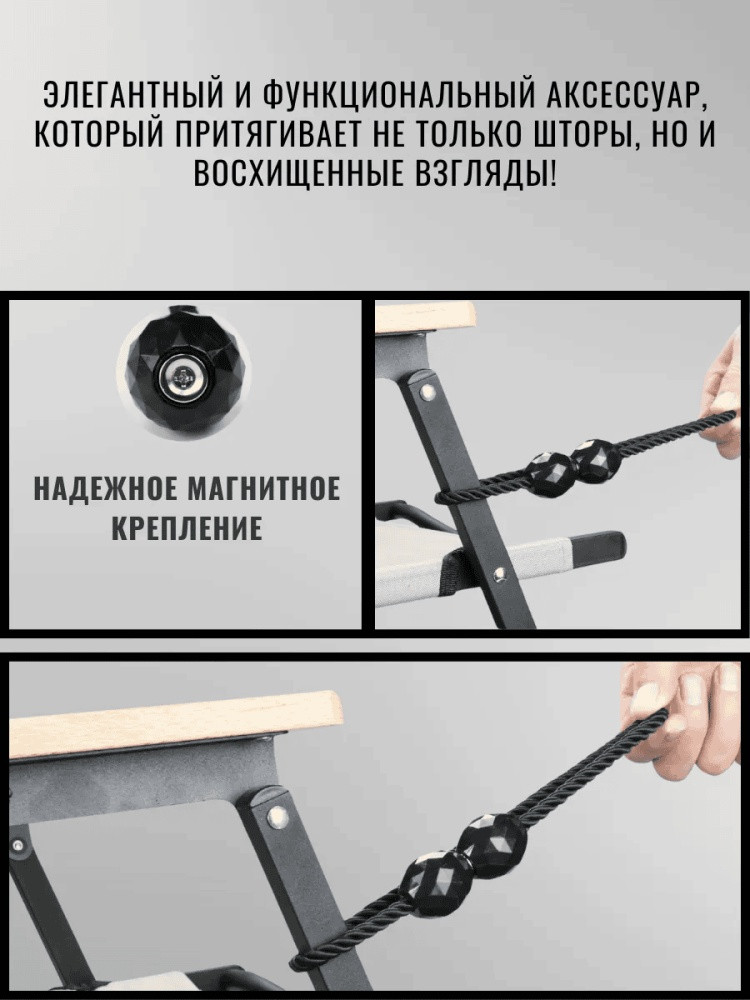 ЭЛЕГАНТНЫЙ И ФУНКЦИОНАЛЬНЫЙ АКСЕССУАР, КОТОРЫЙ ПРИТЯГИВАЕТ НЕ ТОЛЬКО ШТОРЫ, НО И ВОСХИЩЕННЫЕ ВЗГЛЯДЫ!

НАДЕЖНОЕ МАГНИТНОЕ КРЕПЛЕНИЕ