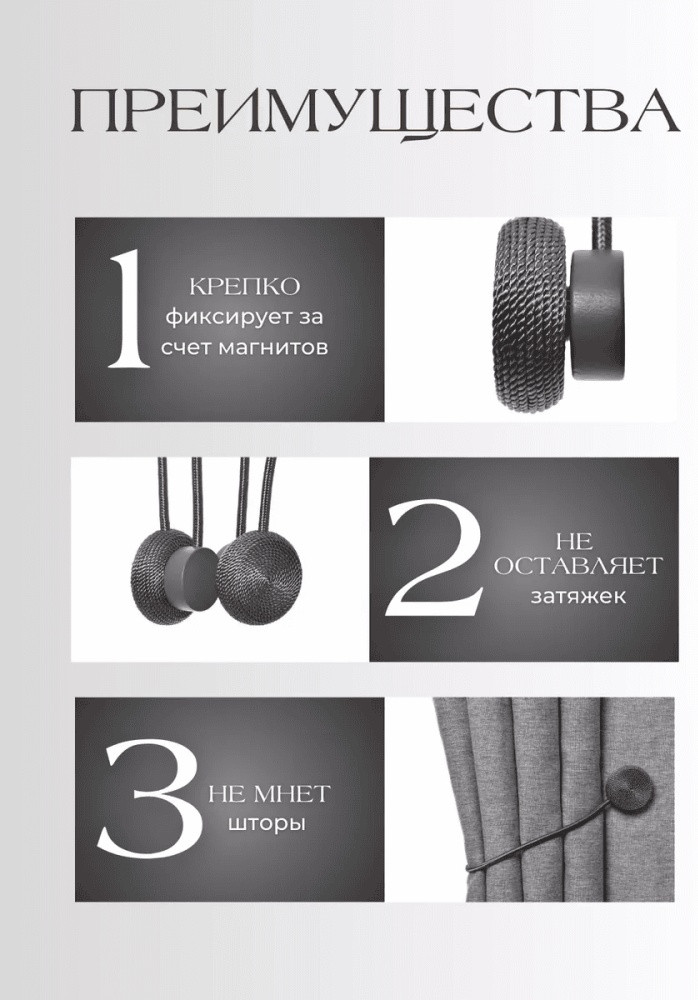 ПРЕИМУЩЕСТВА

1 КРЕПКО фиксирует за счет магнитов

2 НЕ ОСТАВЛЯЕТ затяжек

3 НЕ МНЕТ шторы