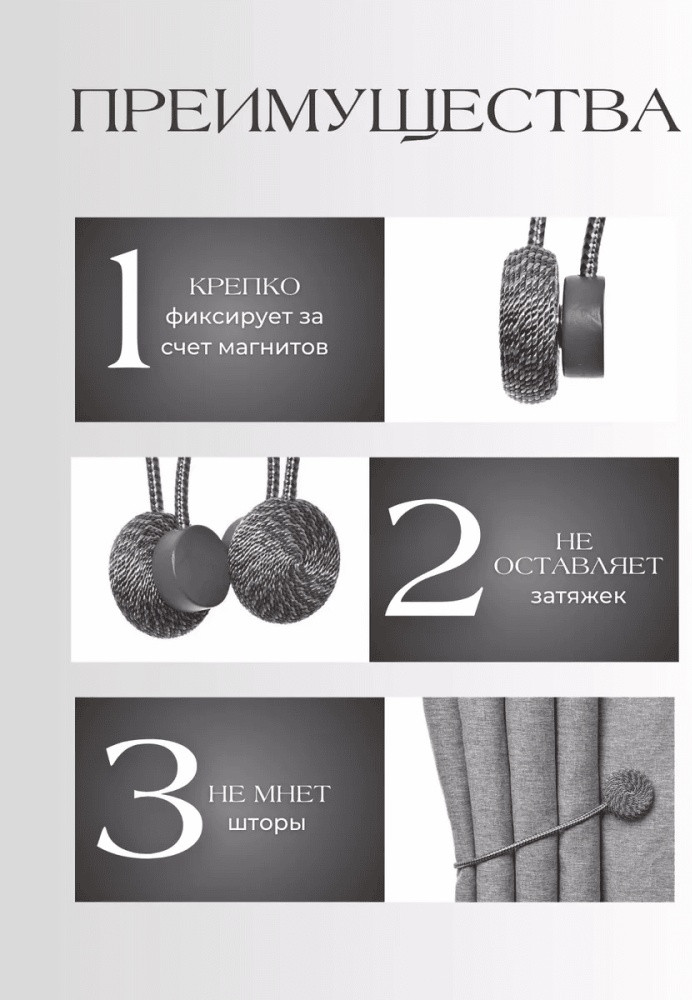 ПРЕИМУЩЕСТВА

1 КРЕПКО фиксирует за счет магнитов

2 НЕ ОСТАВЛЯЕТ затяжек

3 НЕ МНЕТ шторы