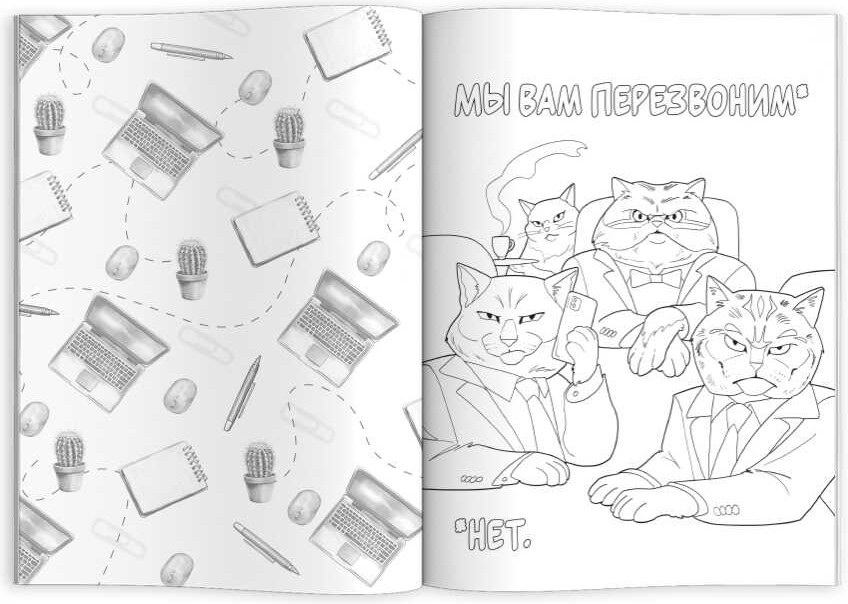 МЫ ВАМ ПЕРЕЗВОНИМ*

*НЕТ.