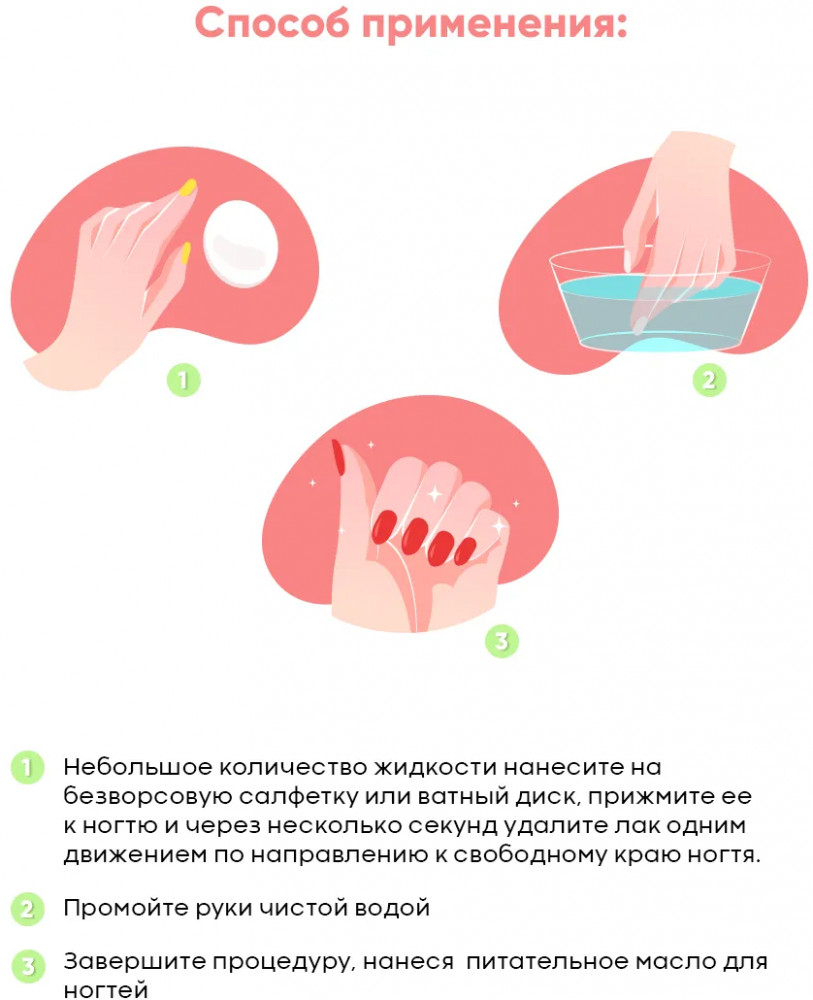 Способ применения:

1

2

3

1 Небольшое количество жидкости нанесите на безворсовую салфетку или ватный диск, прижмите ее к ногтю и через несколько секунд удалите лак одним движением по направлению к свободному краю ногтя.

2 Промойте руки чистой водой

3 Завершите процедуру, нанеся питательное масло для ногтей