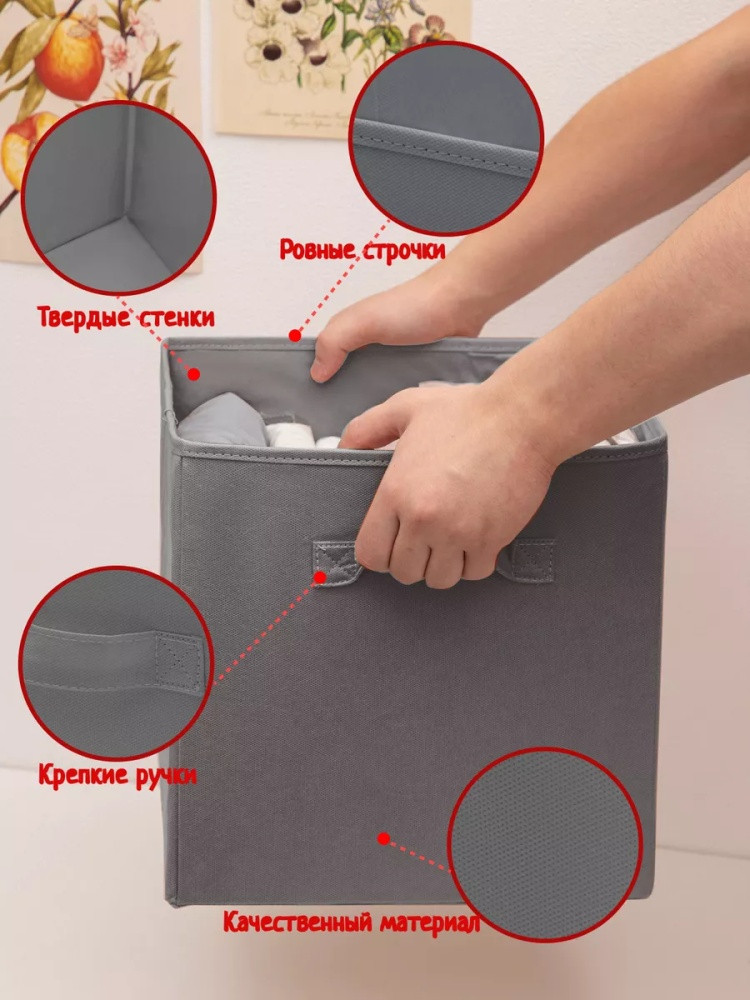 Ровные строчки

Твердые стенки

Крепкие ручки

Качественный материал