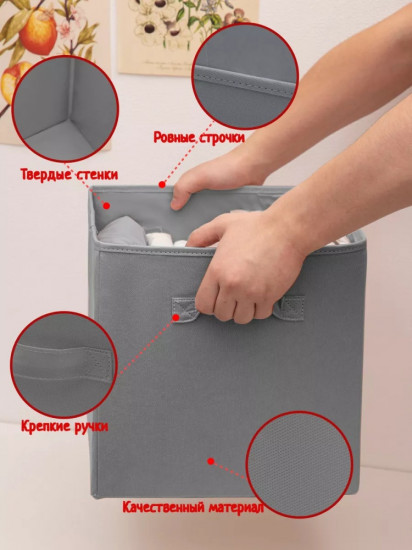 Ровные строчки

Твердые стенки

Крепкие ручки

Качественный материал