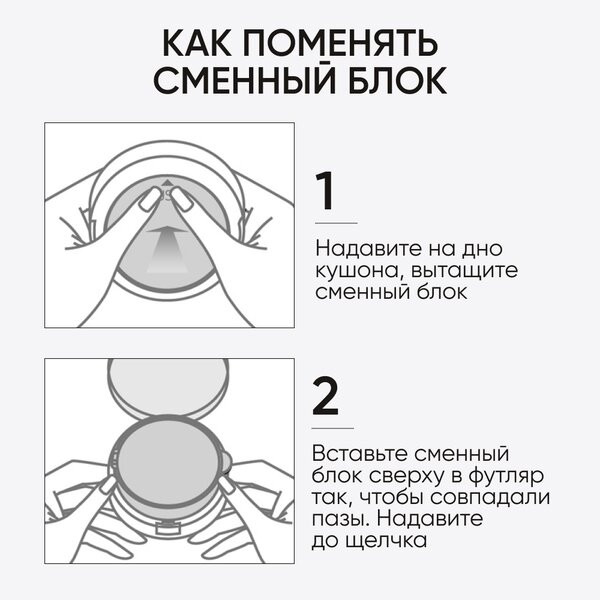 КАК ПОМЕНЯТЬ СМЕННЫЙ БЛОК

1

Надавите на дно кушона, вытащите сменный блок

2

Вставьте сменный блок сверху в футляр так, чтобы совпадали пазы. Надавите до щелчка