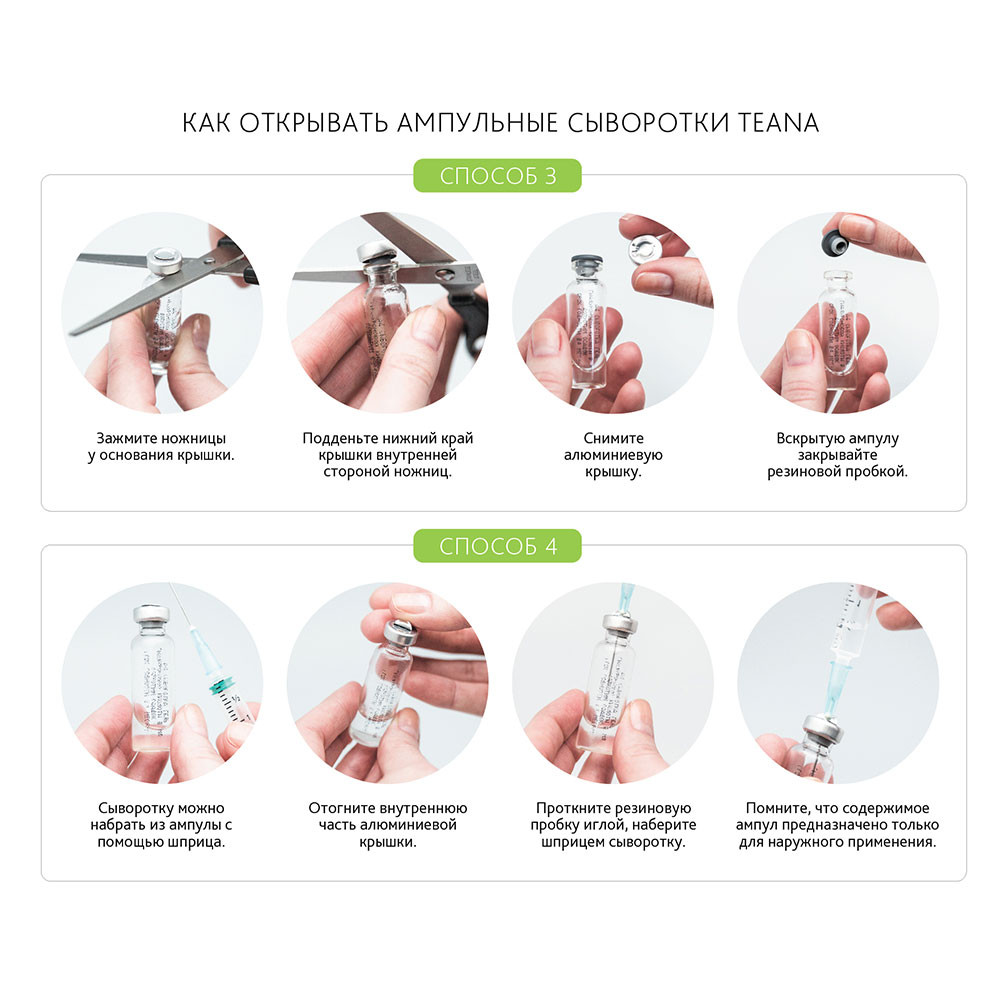 КАК ОТКРЫВАТЬ АМПУЛЬНЫЕ СЫВОРОТКИ TEANA

СПОСОБ 3

Зажмите ножницы у основания крышки.

Подденьте нижний край крышки внутренней стороной ножниц.

Снимите алюминиевую крышку.

Вскрытую ампулу закрывайте резиновой пробкой.

СПОСОБ 4

Сыворотку можно набрать из ампулы с помощью шприца.

Отогните внутреннюю часть алюминиевой крышки.

Проткните резиновую пробку иглой, наберите шприцем сыворотку.

Помните, что содержимое ампул предназначено только для наружного применения.