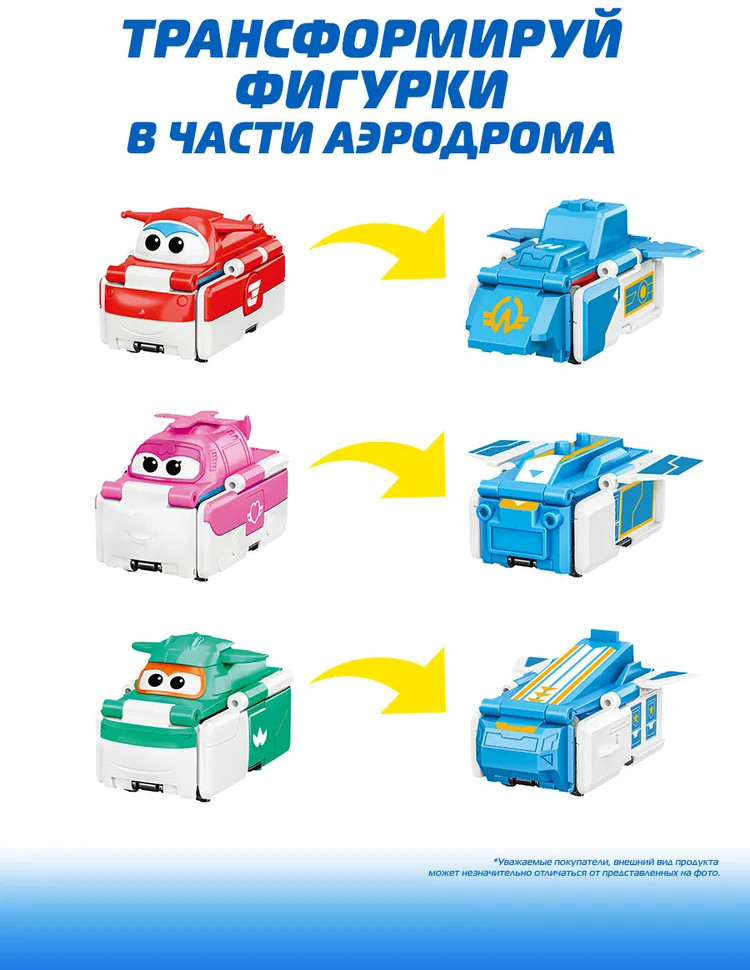 ТРАНСФОРМИРУЙ ФИГУРКИ В ЧАСТИ АЭРОДРОМА

*Уважаемые покупатели, внешний вид продукта может незначительно отличаться от представленных на фото.