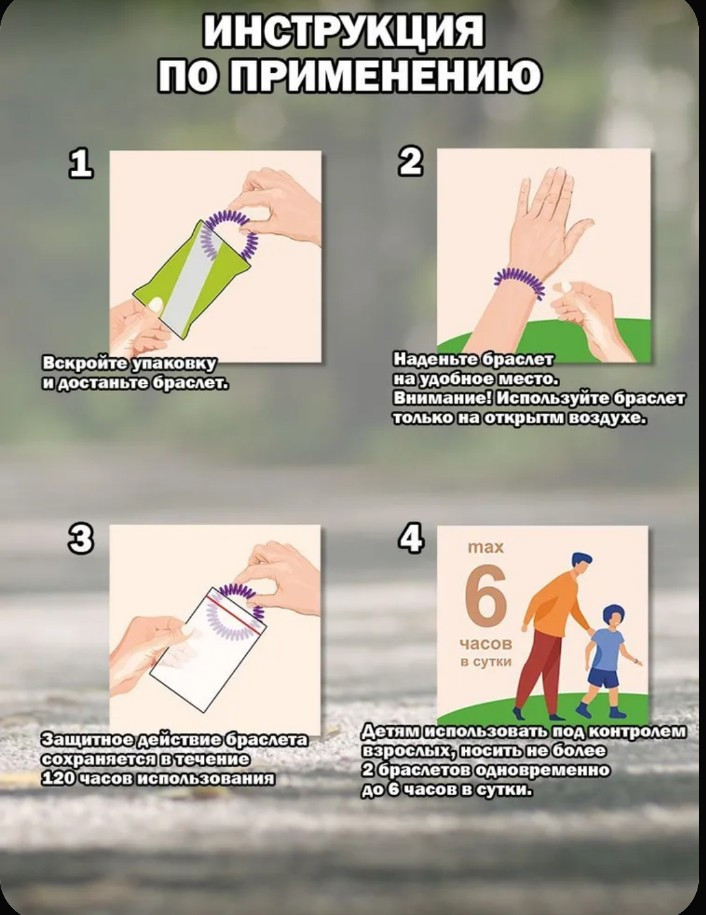 ИНСТРУКЦИЯ ПО ПРИМЕНЕНИЮ

1

Вскройте упаковку и достаньте браслет.

2

Наденьте браслет на удобное место. Внимание! Используйте браслет только на открытм воздухе.

3

Защитное действие браслета сохраняется в течение 120 часов использования

4

max
6
часов
в сутки

Детям использовать под контролем взрослых, носить не более 2 браслетов одновременно до 6 часов в сутки.