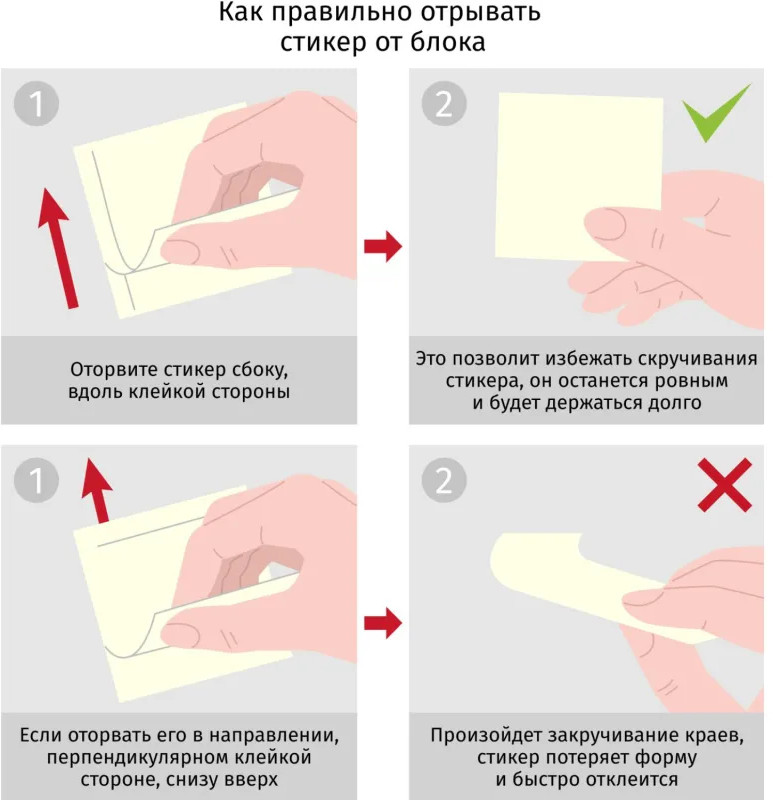 Как правильно отрывать стикер от блока

1

Оторвите стикер сбоку, вдоль клейкой стороны

2

Это позволит избежать скручивания стикера, он останется ровным и будет держаться долго

1

Если оторвать его в направлении, перпендикулярном клейкой стороне, снизу вверх

2

Произойдет закручивание краев, стикер потеряет форму и быстро отклеится