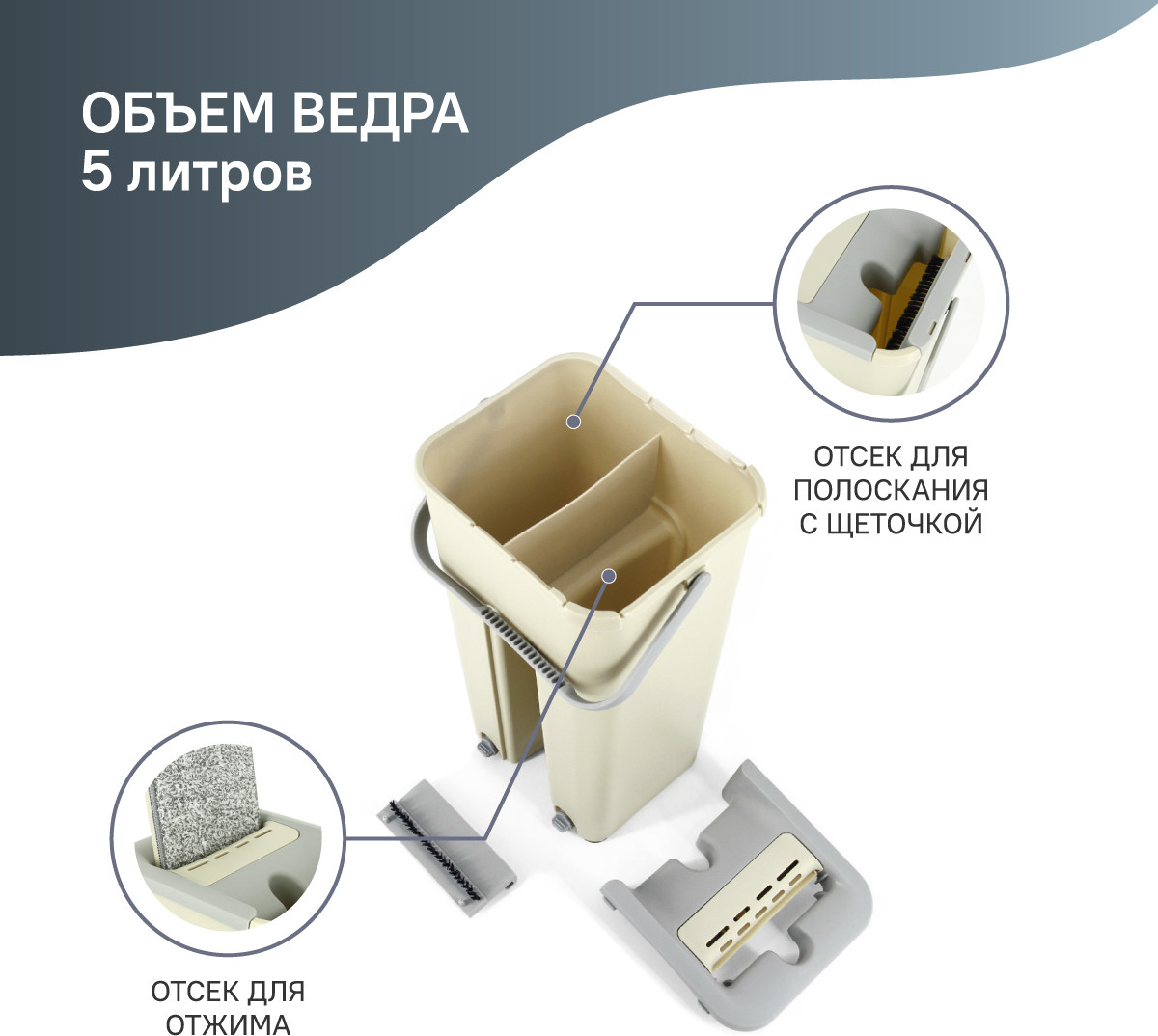 ОБЪЕМ ВЕДРА
5 литров

ОТСЕК ДЛЯ ПОЛОСКАНИЯ С ЩЕТОЧКОЙ

ОТСЕК ДЛЯ ОТЖИМА